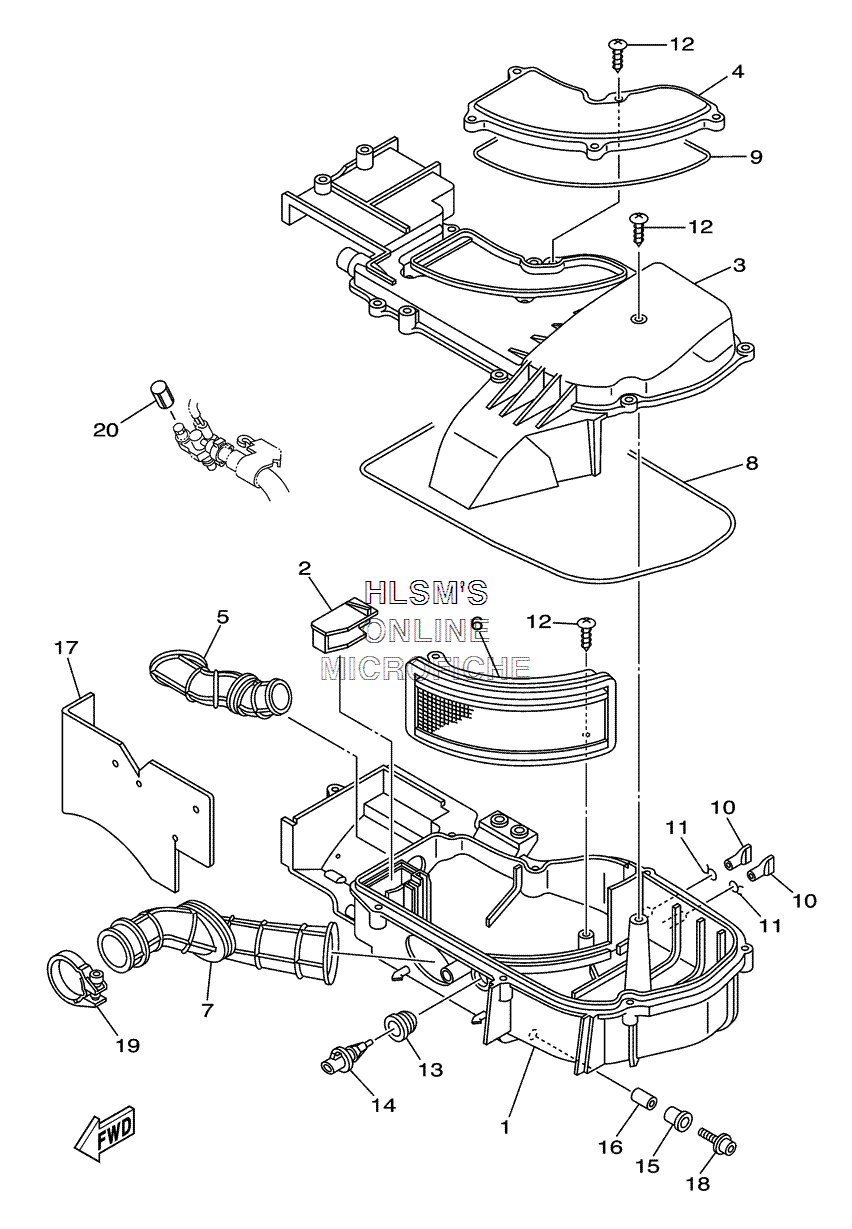 12
4
9
12
3
20
8
2
HLSM'S
ONLINE
MICROFICHE
5
6
12
17
10
11
10
11
7
19
13
14
1
16
15
18
FWD