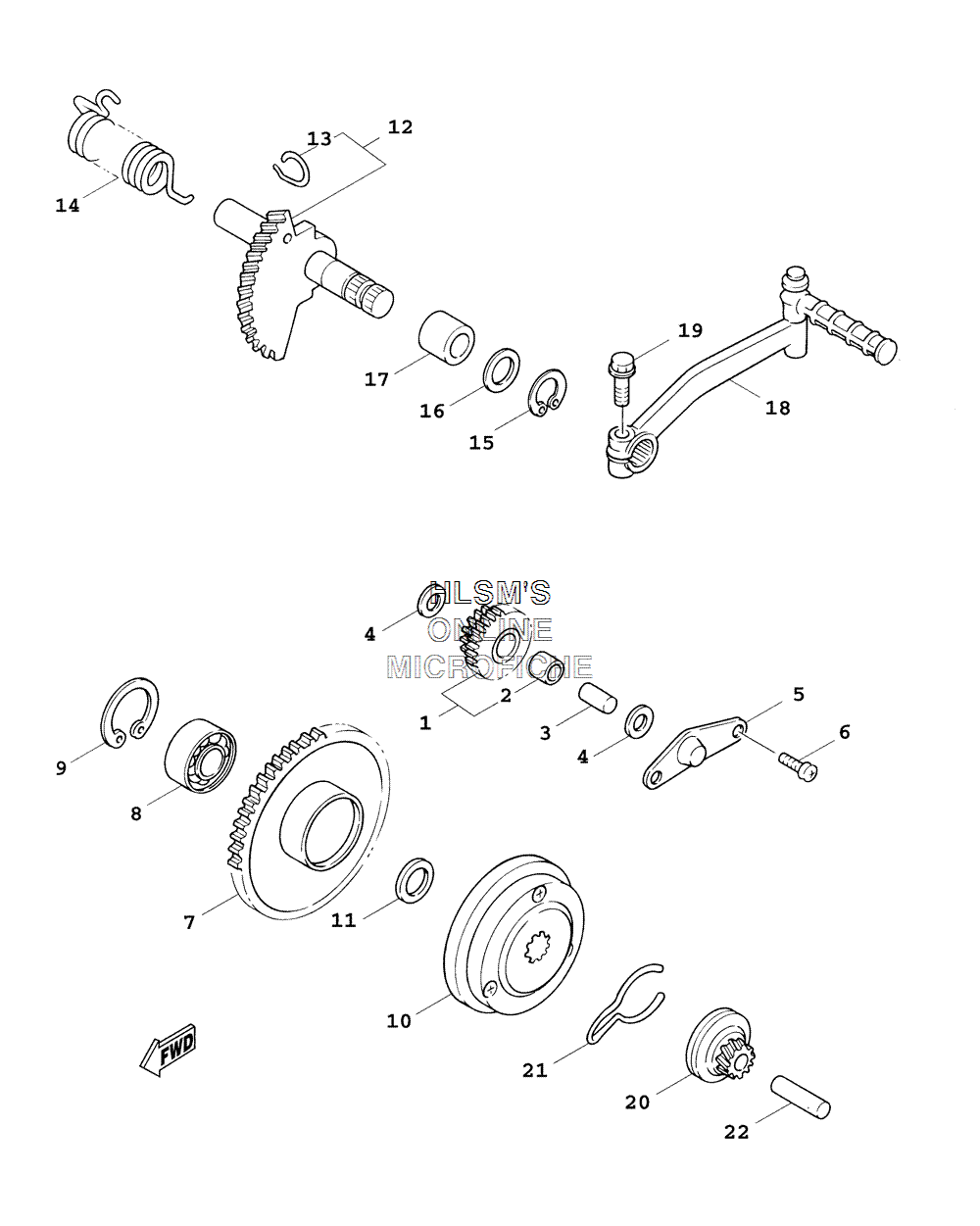 13
12
14
17
16
15
19
18
HLSM'S
ONLINE
MICROFICHE
4
1
2
3
4
5
6
9
8
7
11
10
FWD
21
20
22