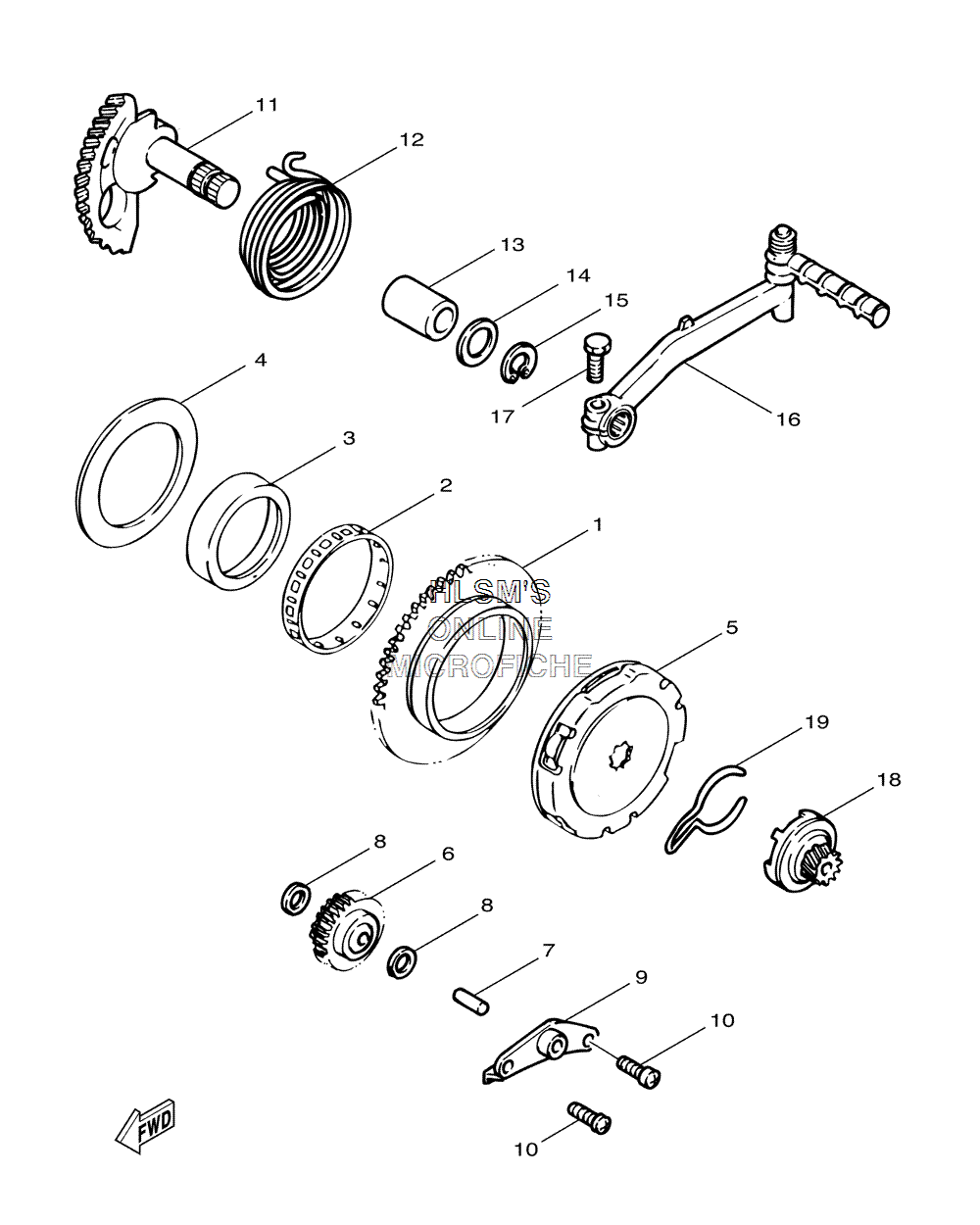 11

12

13

14

15

17

16

4

3

2

1

HLSM'S
ONLINE
MICROFICHE

5

19

18

8

6

8

7

9

10

10

FWD