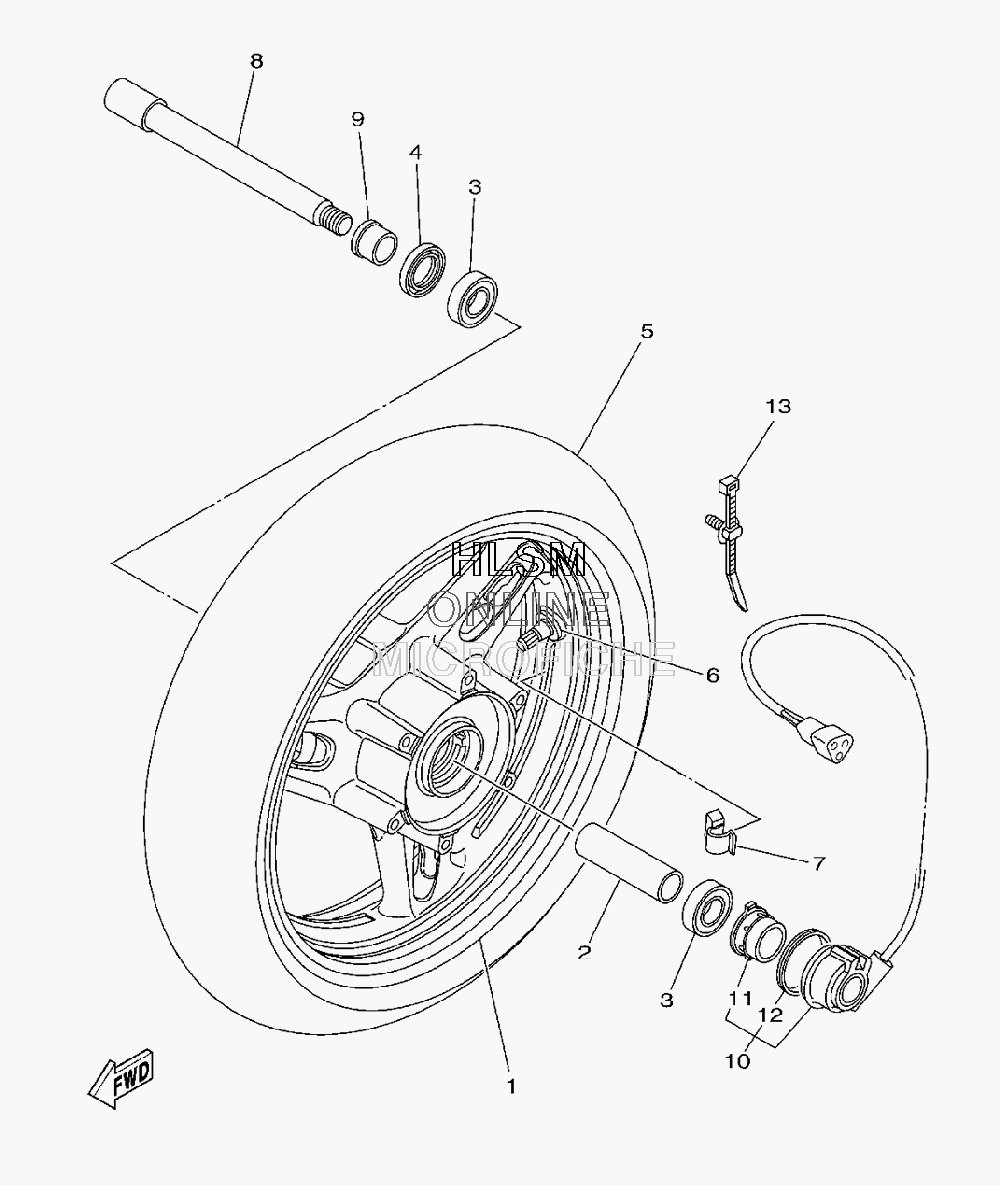 8
9
4
3
5
13
HLSM
ONLINE
MICROFICHE
6
7
2
3
11
12
10
1
FWD