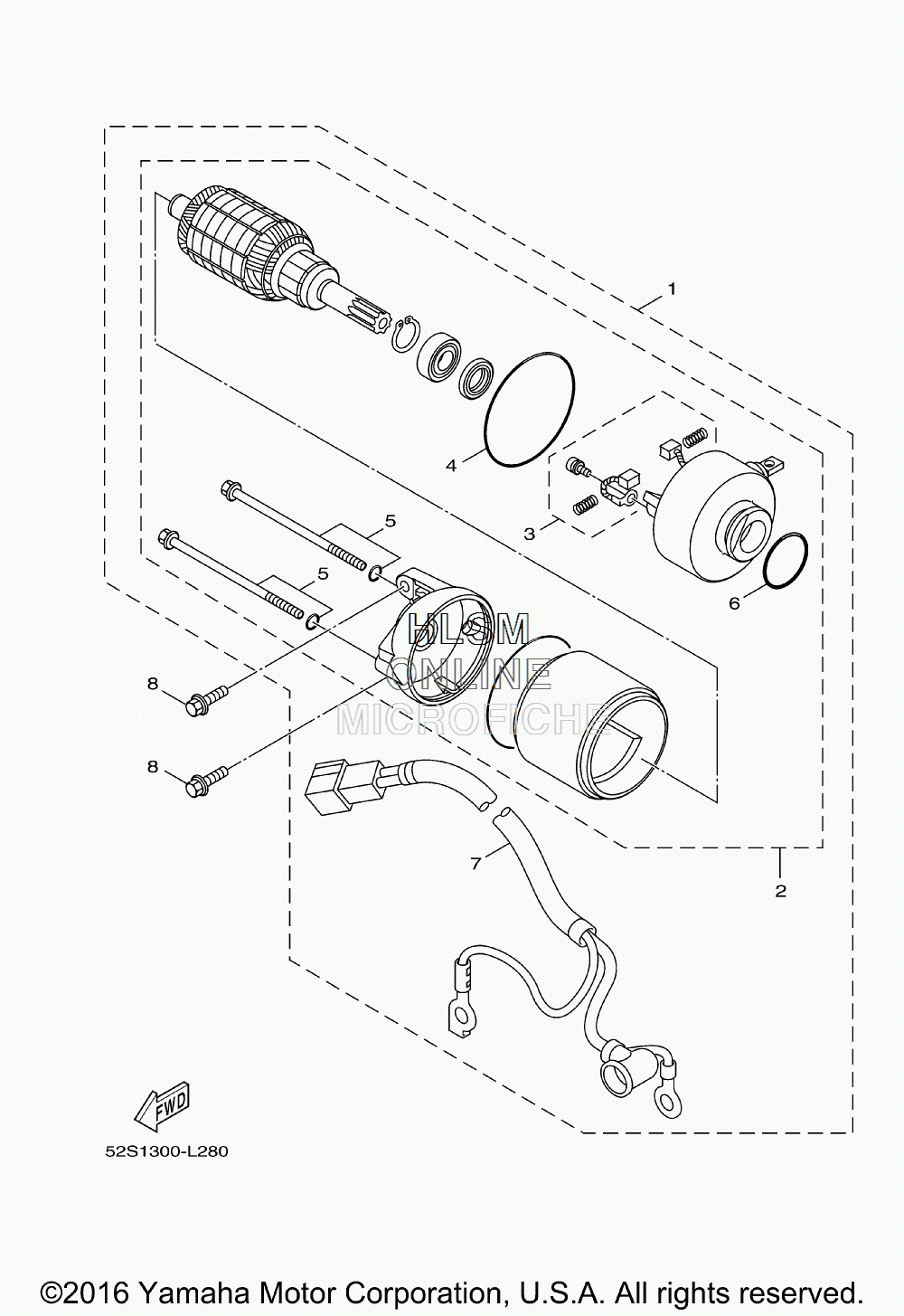 1

4

3

5

5

6

HLSM
ONLINE
MICROFICHE

8

8

7

2

FWD

52S1300-L280

©2016 Yamaha Motor Corporation, U.S.A. All rights reserved.