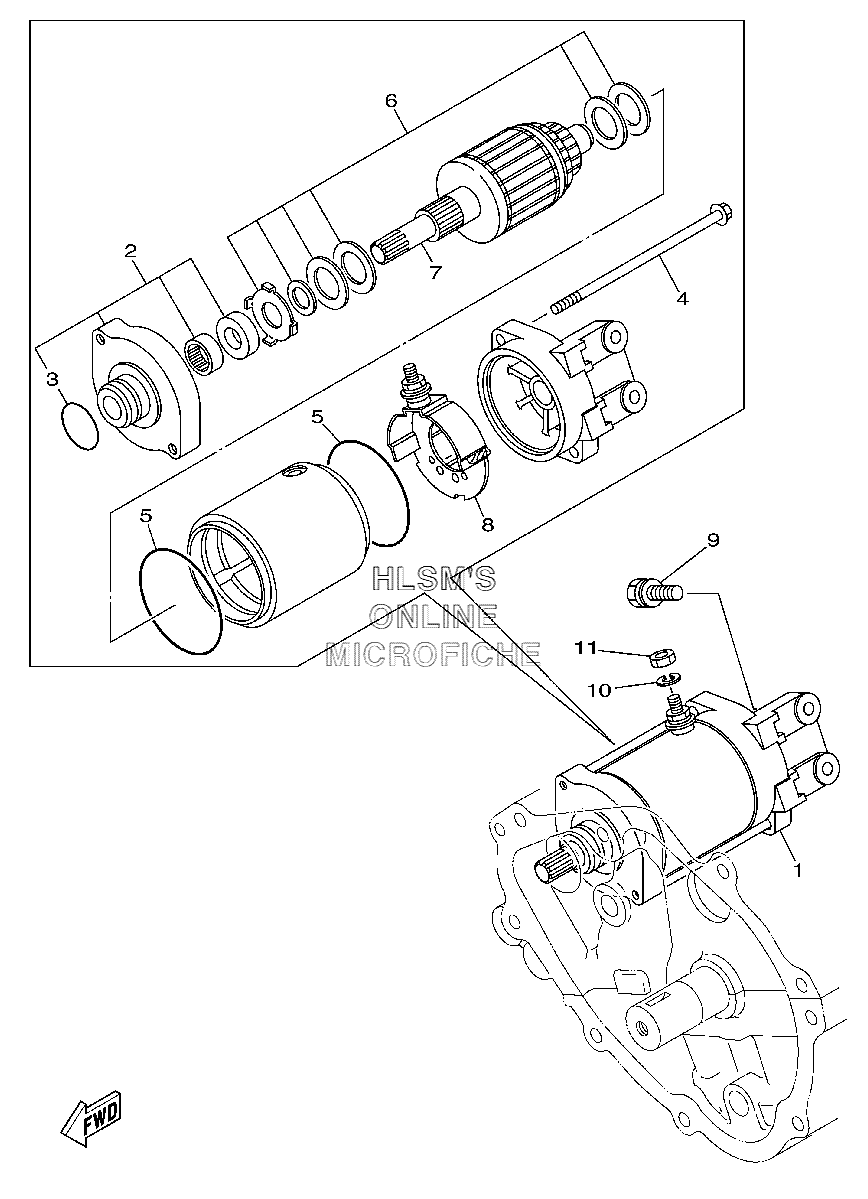 6
2
7
4
3
5
8
5
HLSM'S
ONLINE
MICROFICHE
9
11
10
1
FWD