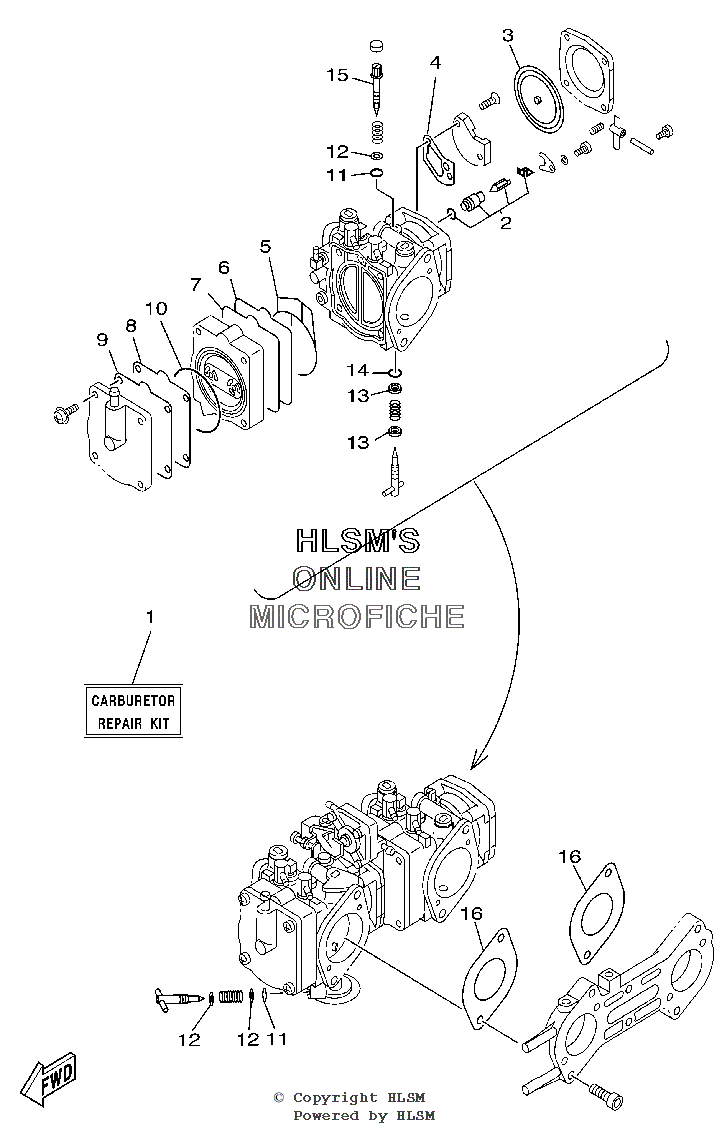 3
4
15
12
11
2
5
6
7
10
8
9
14
13
13

HLSM'S
ONLINE
MICROFICHE

1
CARBURETOR
REPAIR KIT

16
16
12
12
11

FWD

© Copyright HLSM
Powered by HLSM