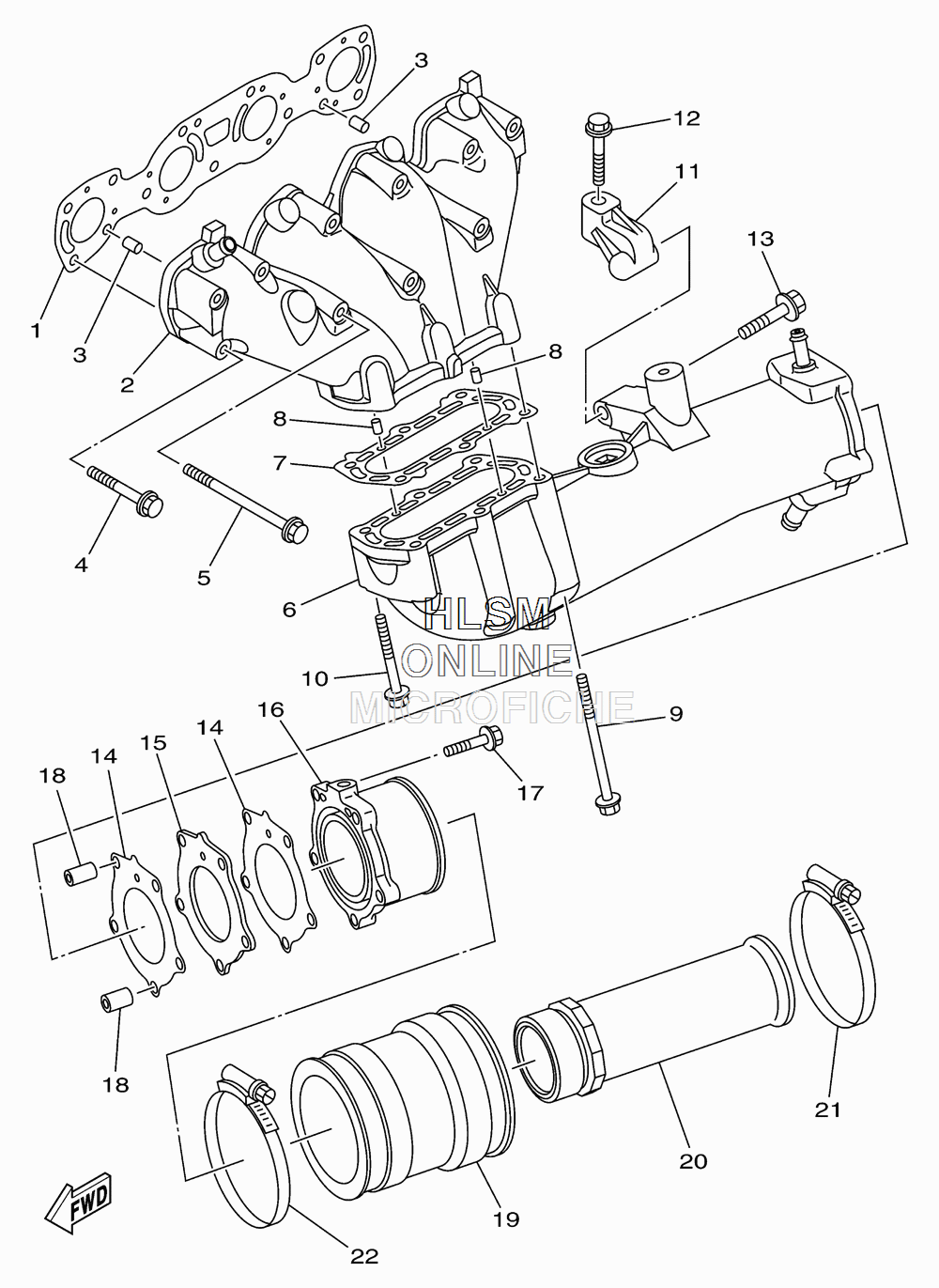 3
12
11
13
1
3
2
8
8
7
4
5
6
HLSM
ONLINE
MICROFICHE
10
9
16
14
15
14
18
17
18
21
20
19
22
FWD