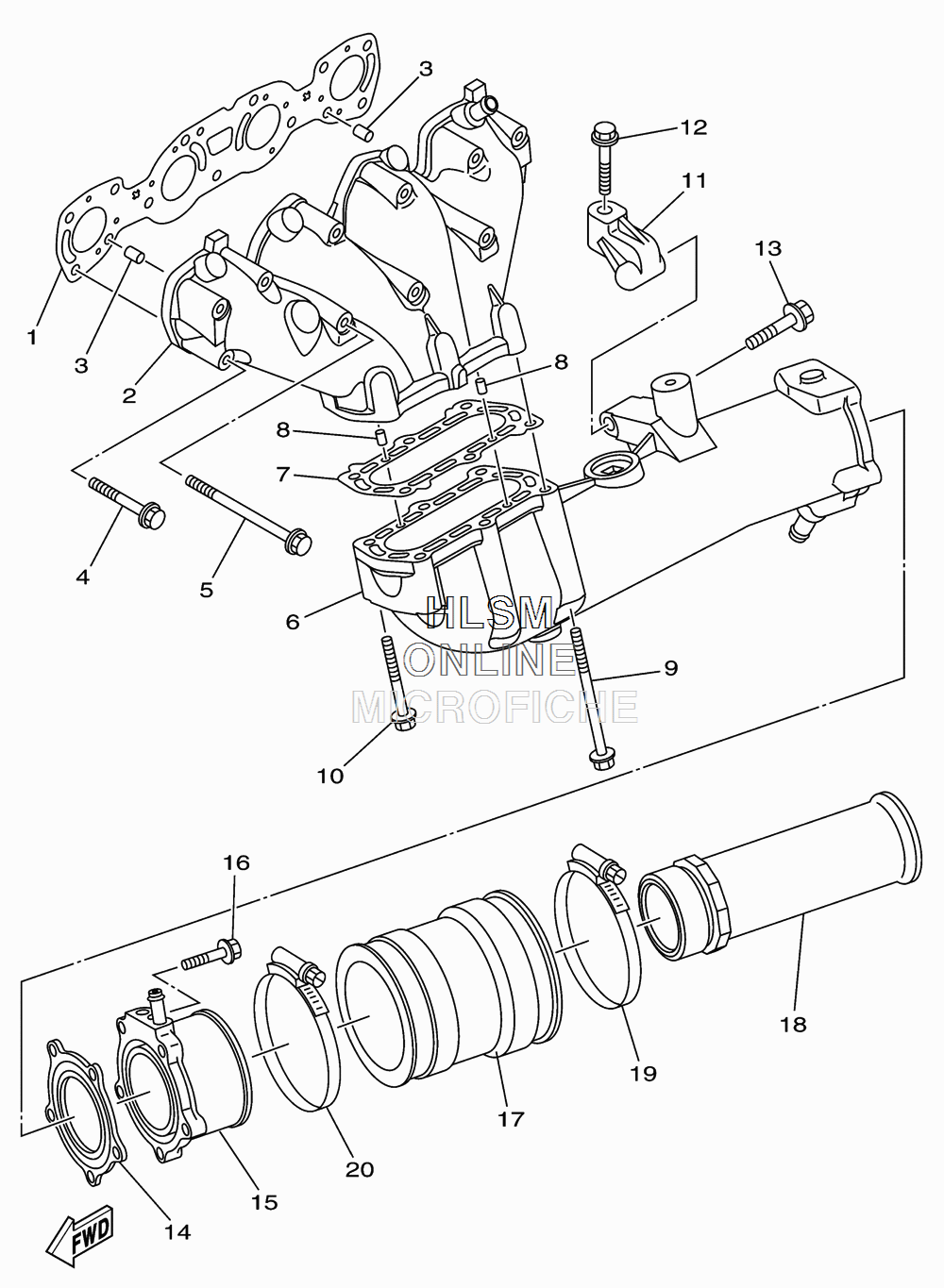 3
12
11
13
1
3
2
8
8
7
4
5
6
HLSM
ONLINE
MICROFICHE
9
10
16
18
19
17
20
15
14
FWD