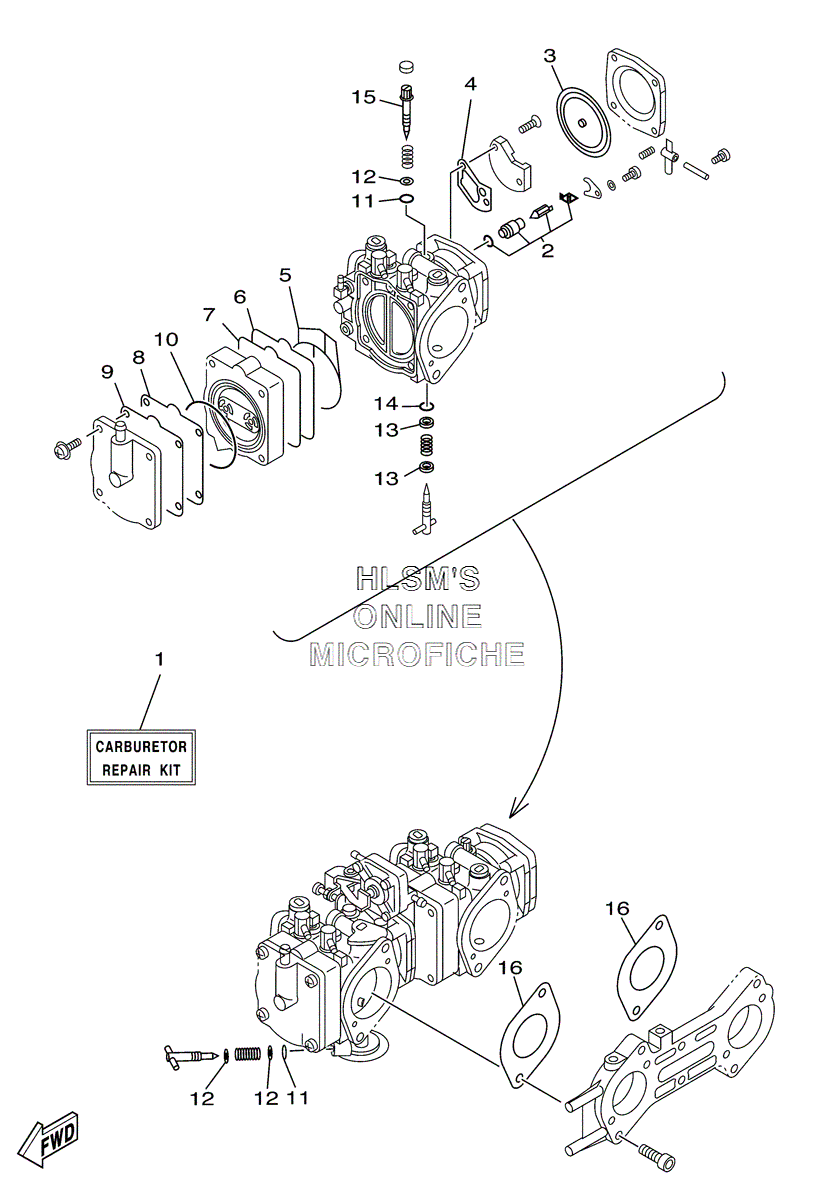 15
4
3
12
11
2
5
6
7
10
8
9
14
13
13
HLSM'S
ONLINE
MICROFICHE
1
CARBURETOR
REPAIR KIT
16
16
12
12
11
FWD