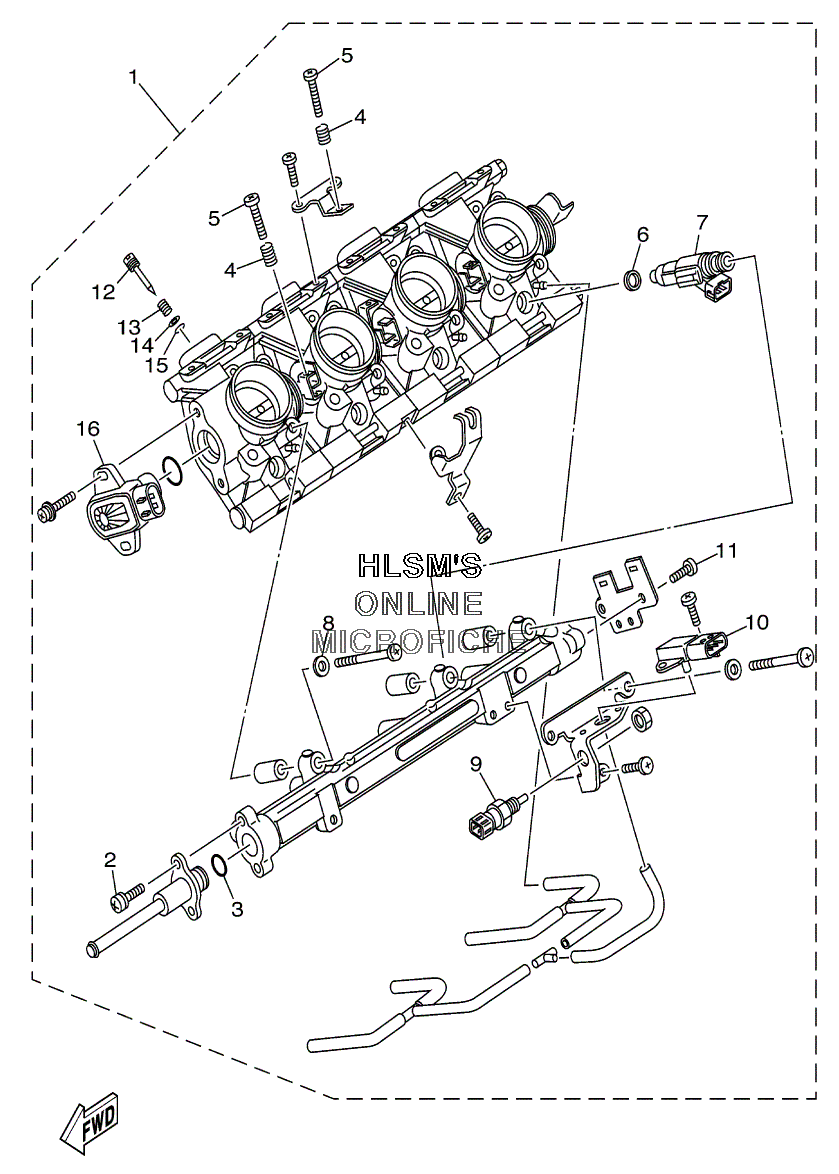 1
5
4
5
4
6
7
12
13
14
15
16
HLSM'S
ONLINE
MICROFICHE
11
8
10
9
2
3
FWD