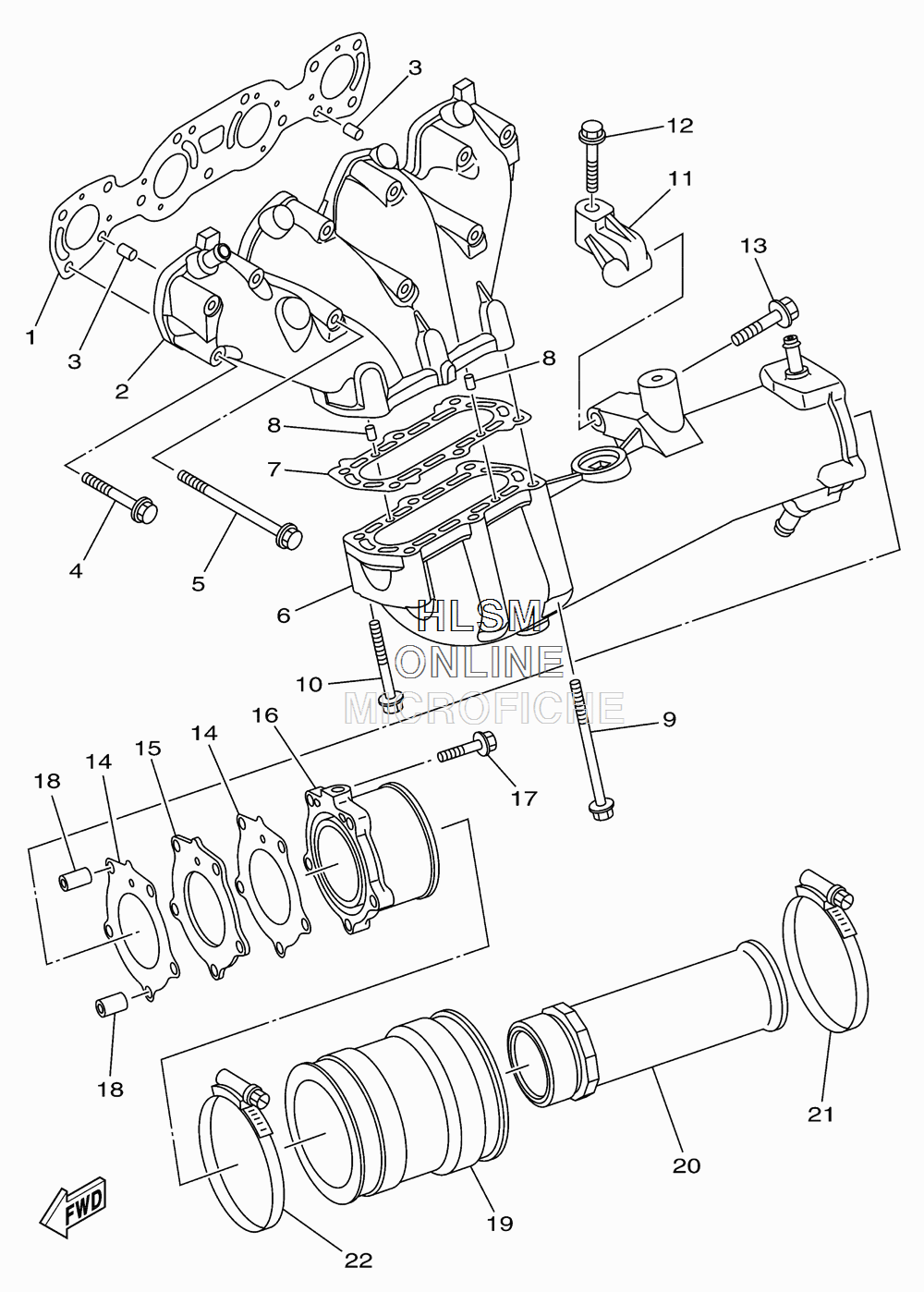 3
12
11
13
1
3
2
8
8
7
4
5
6
HLSM
ONLINE
MICROFICHE
10
9
16
14
15
14
18
17
18
21
20
19
22
FWD