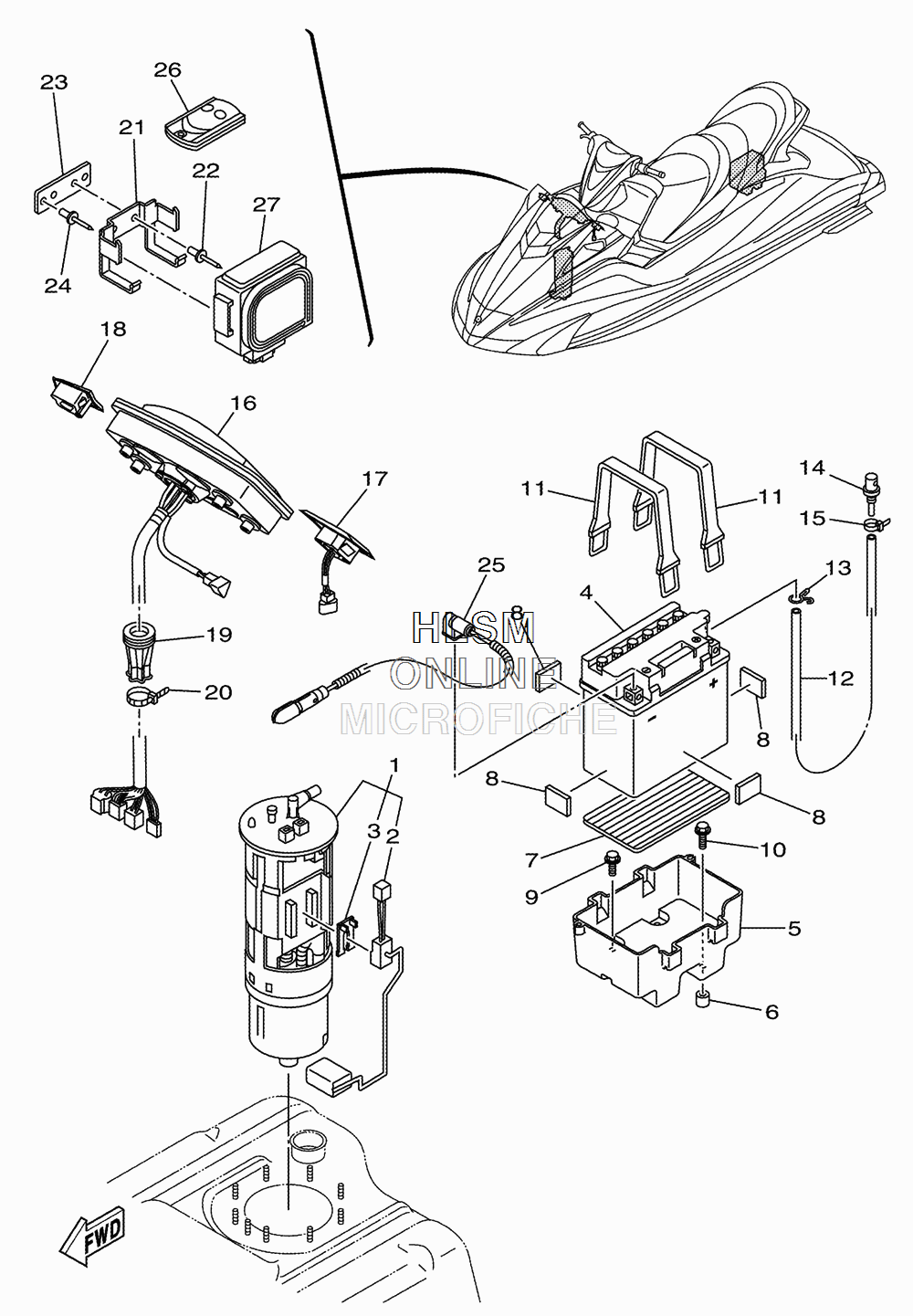 23
26
21
22
27
24
18
16
17
11
11
14
15
13
25
8
4
HLSM
ONLINE
MICROFICHE
19
20
12
8
8
8
1
3
2
7
10
9
5
6
FWD