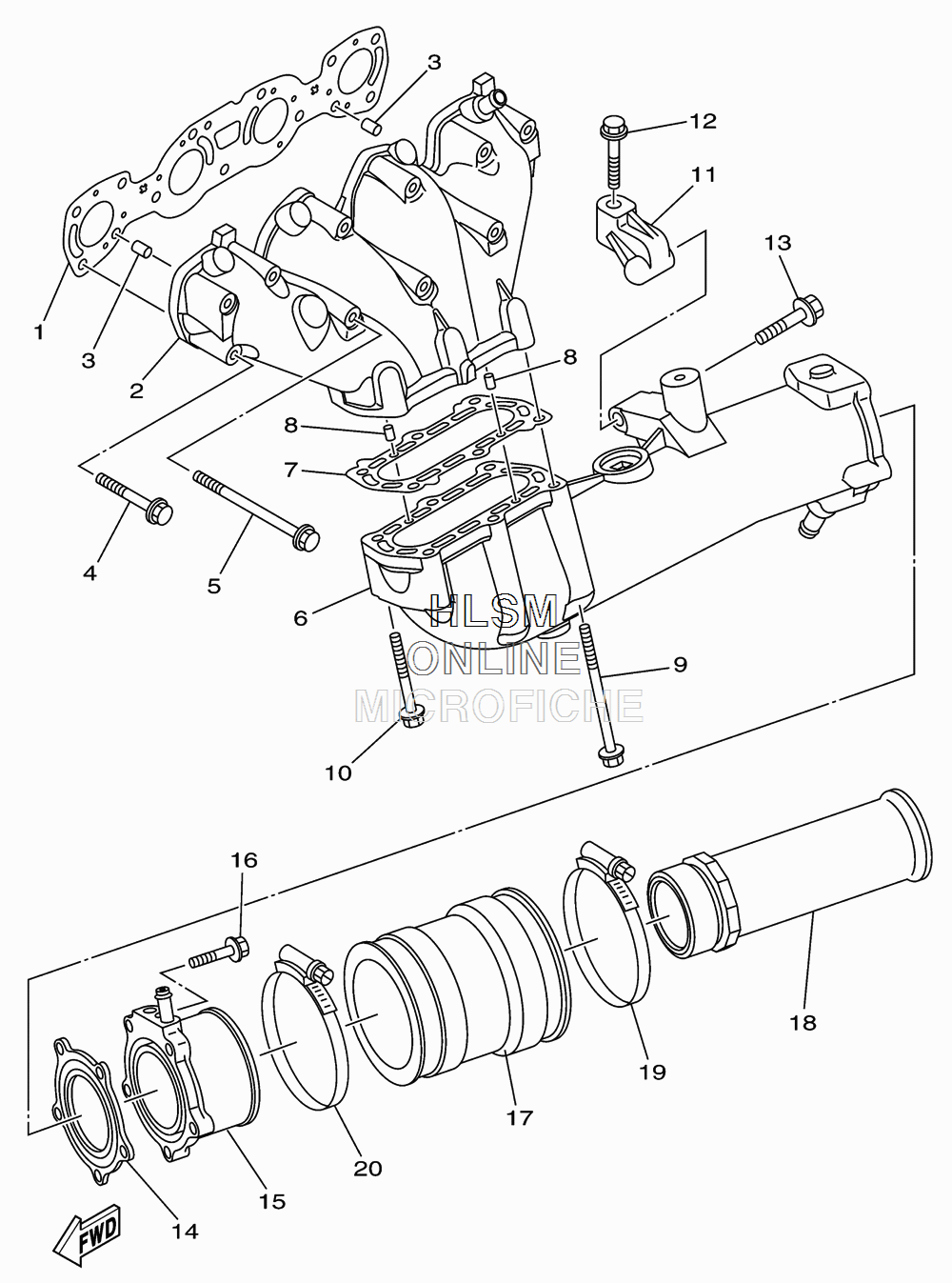 3
12
11
13
1
3
2
8
8
7
4
5
6
HLSM
ONLINE
MICROFICHE
9
10
16
18
19
17
20
15
14
FWD