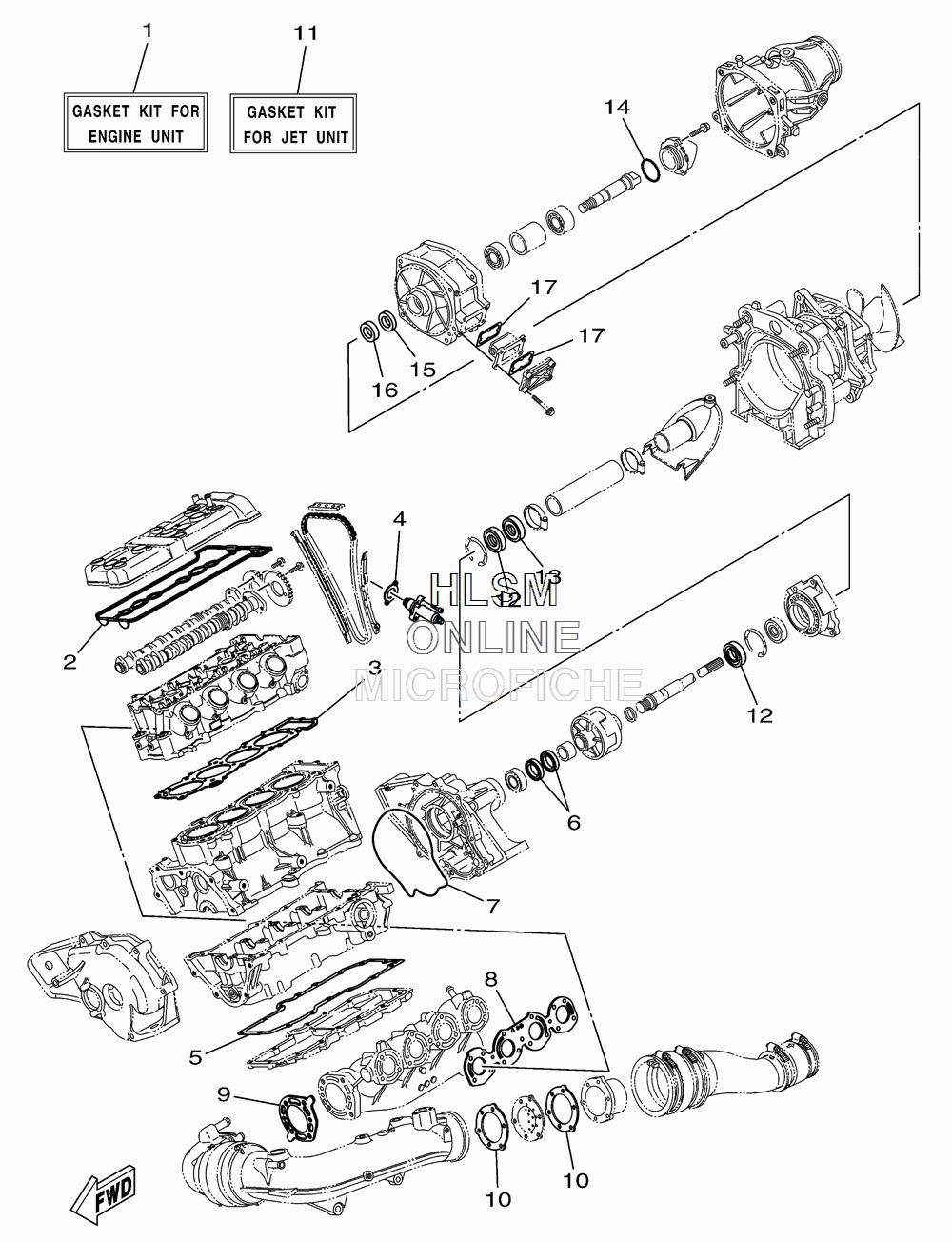 1

GASKET KIT FOR ENGINE UNIT

11

GASKET KIT FOR JET UNIT

14

17

17

16

15

4

13

12

HLSM ONLINE MICROFICHE

2

3

12

6

7

8

5

9

10

10

FWD