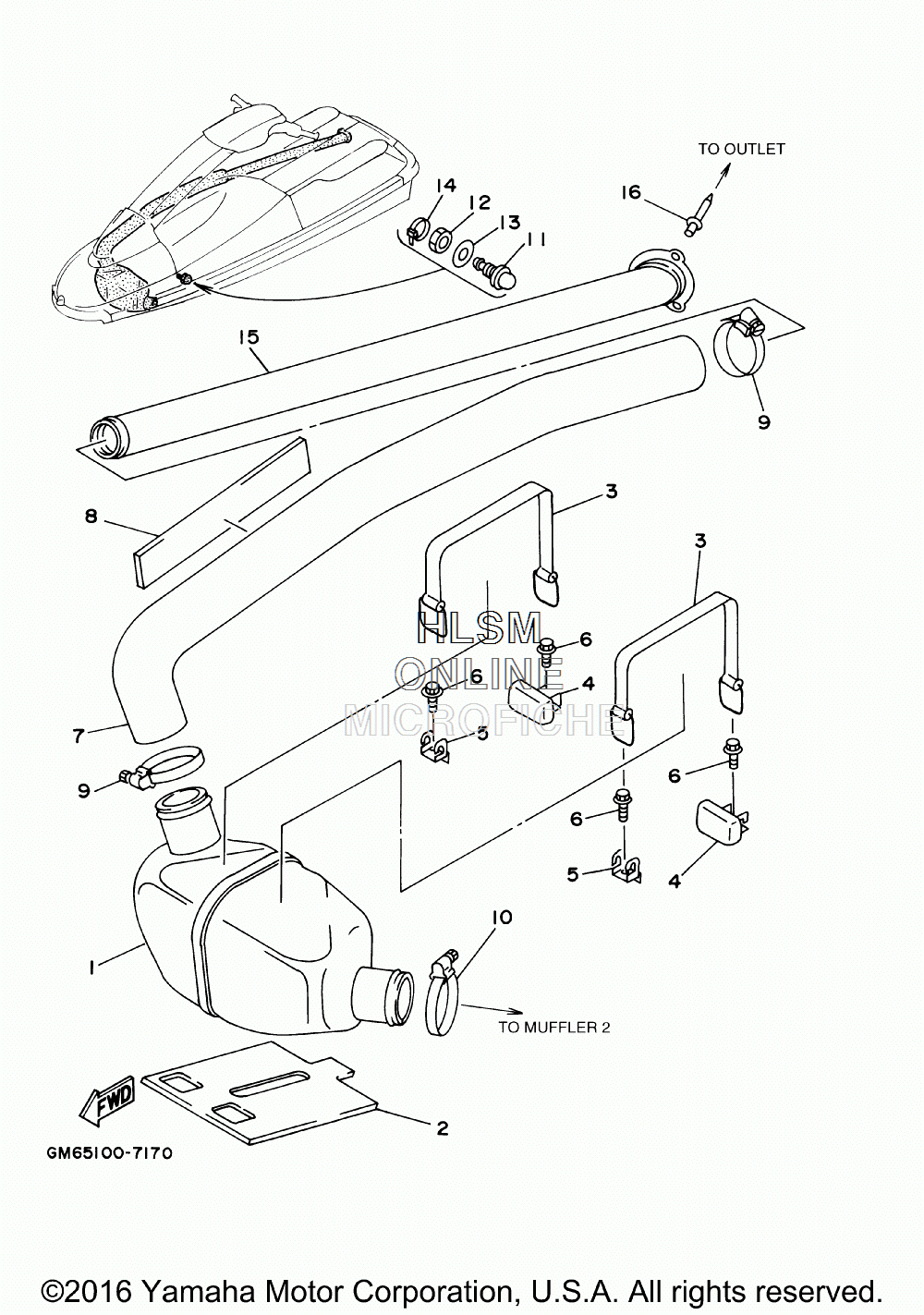 TO OUTLET

16

14

12

13

11

15

9

8

3

3

HLSM
ONLINE
MICROFICHE

6

6

4

5

7

9

6

6

5

4

1

10

TO MUFFLER 2

FWD

2

GM65100-7170

©2016 Yamaha Motor Corporation, U.S.A. All rights reserved.