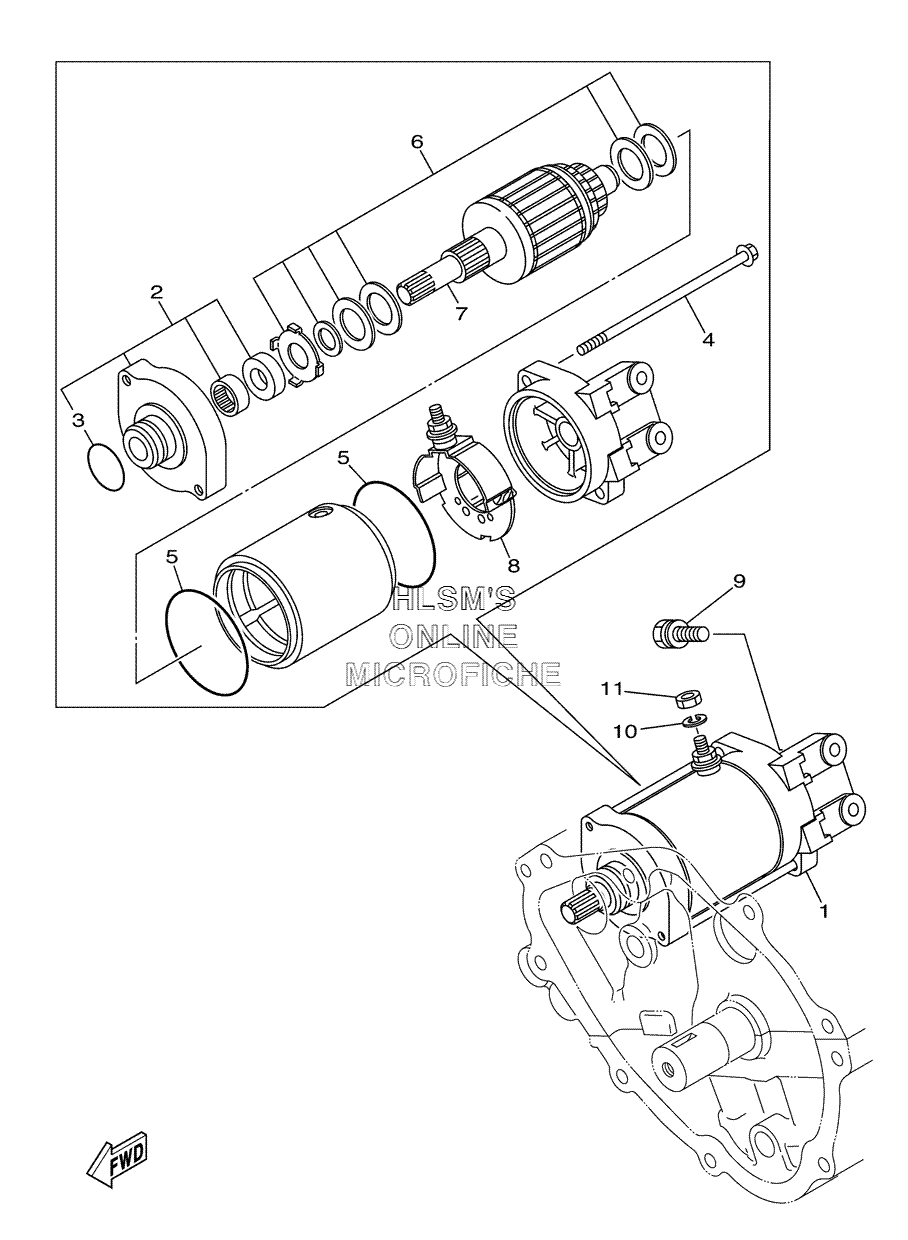 6
2
7
4
3
5
8
5
HLSM'S
ONLINE
MICROFICHE
9
11
10
1
FWD