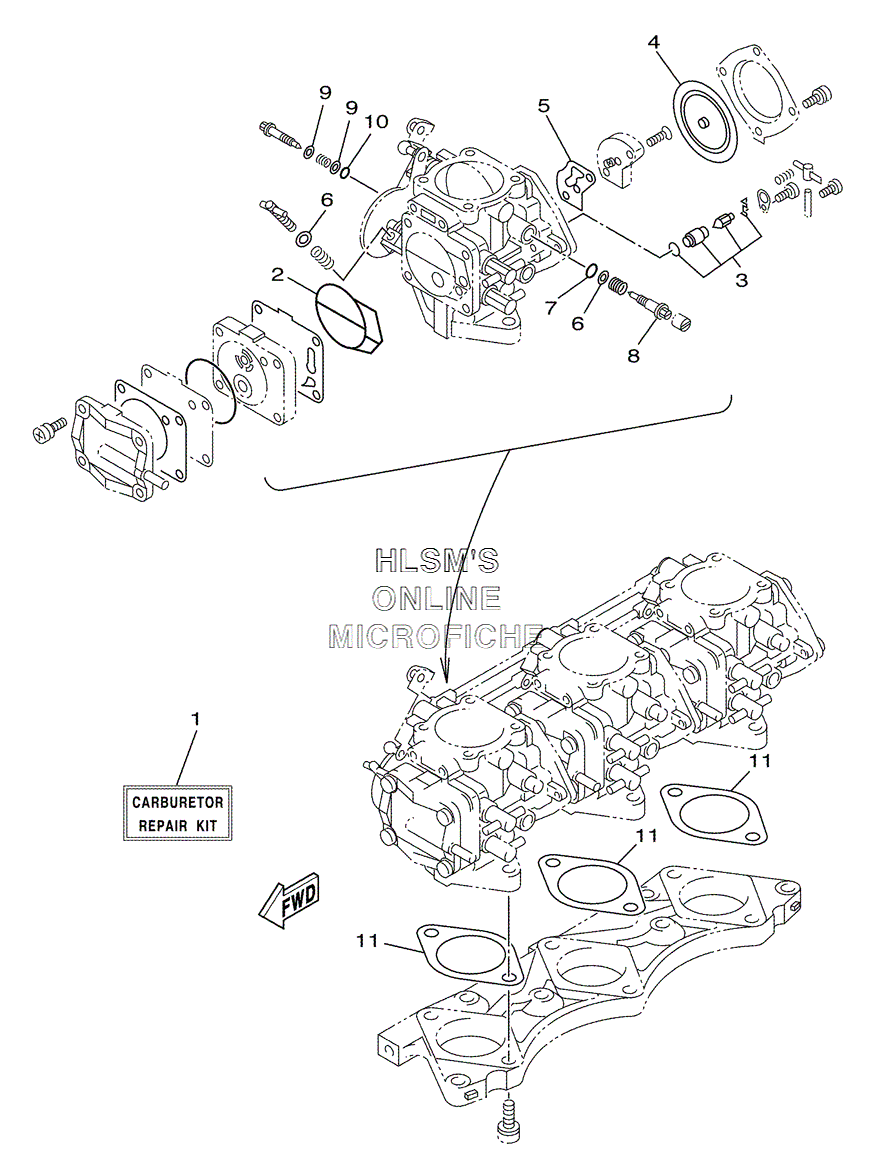 4
9
9
10
5
6
2
3
7
6
8
HLSM'S
ONLINE
MICROFICHE
1
CARBURETOR
REPAIR KIT
11
11
FWD
11