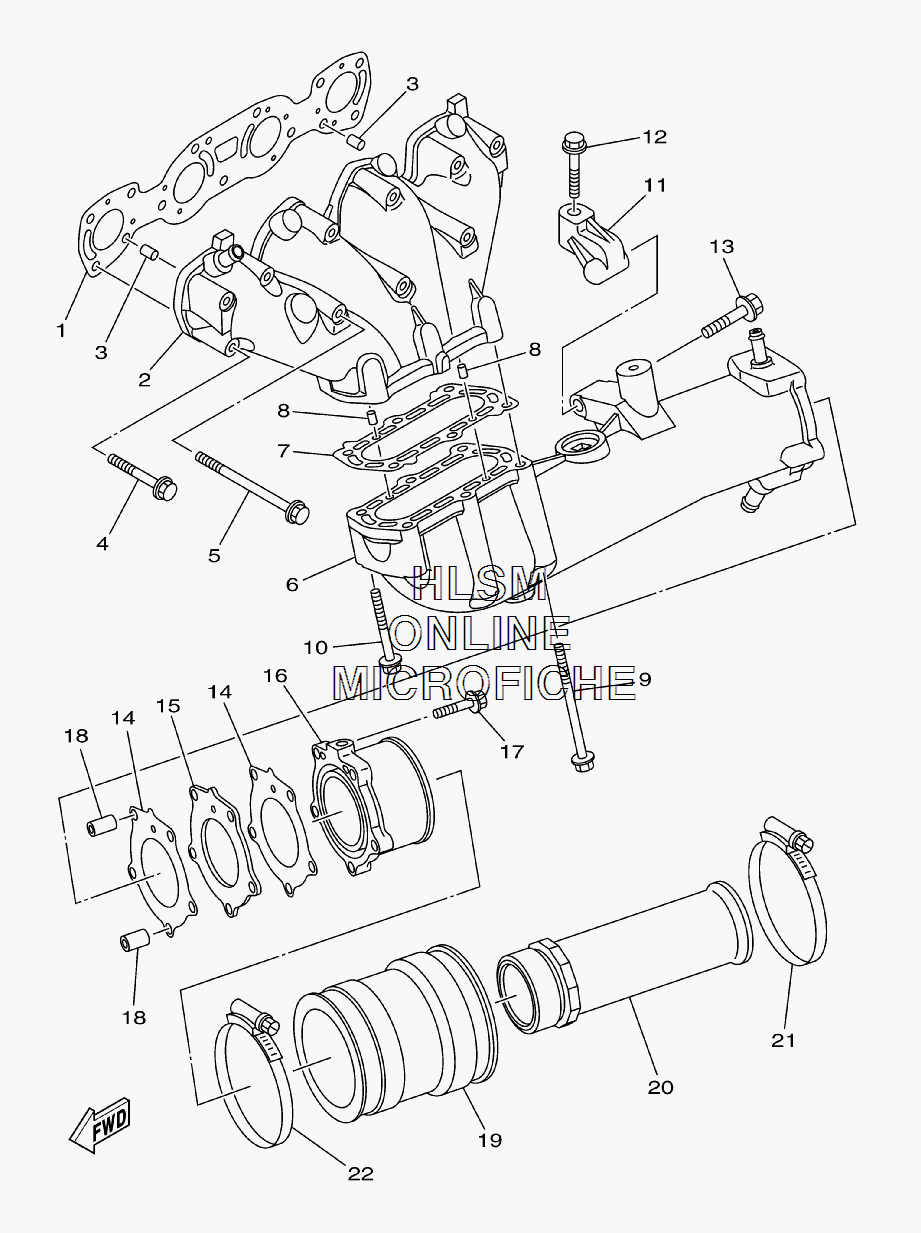 3
12
11
13
1
3
2
8
8
7
4
5
6
HLSM
ONLINE
MICROFICHE
10
9
16
14
15
14
18
17
18
21
20
19
22
FWD