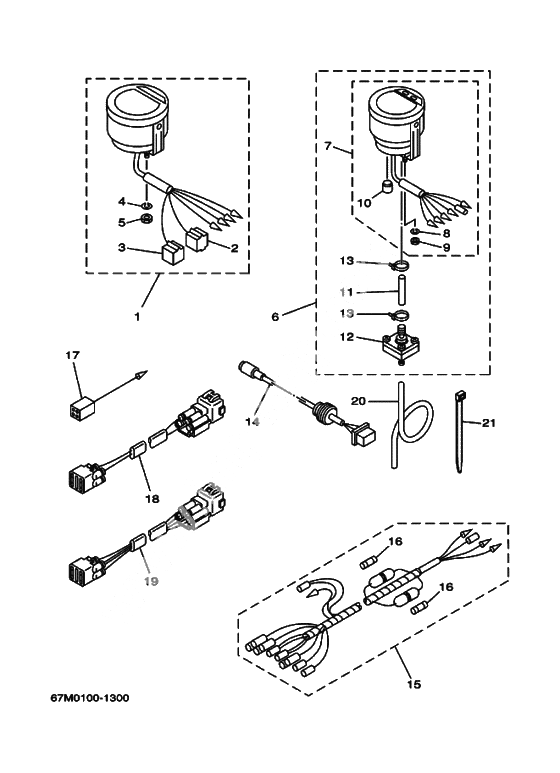 4
5
3
2
1
7
10
8
9
13
11
13
12
6
17
14
20
21
18
19
16
16
15
67M0100-1300