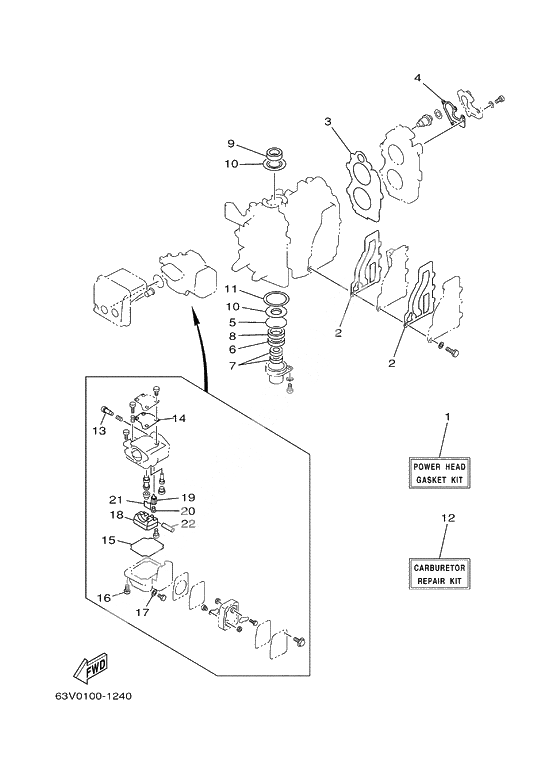 4
3
9
10
11
10
5
8
6
7
2
2
13
14
21
19
20
18
22
15
16
17
1
POWER HEAD GASKET KIT
12
CARBURETOR REPAIR KIT
FWD
63V0100-1240