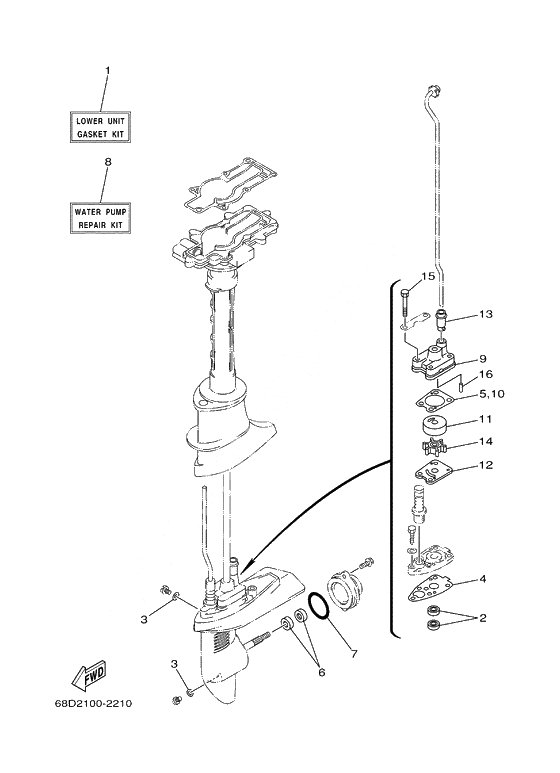 1

LOWER UNIT
GASKET KIT

8

WATER PUMP
REPAIR KIT

15

13

9

16

5,10

11

14

12

4

2

3

7

6

3

FWD

68D2100-2210