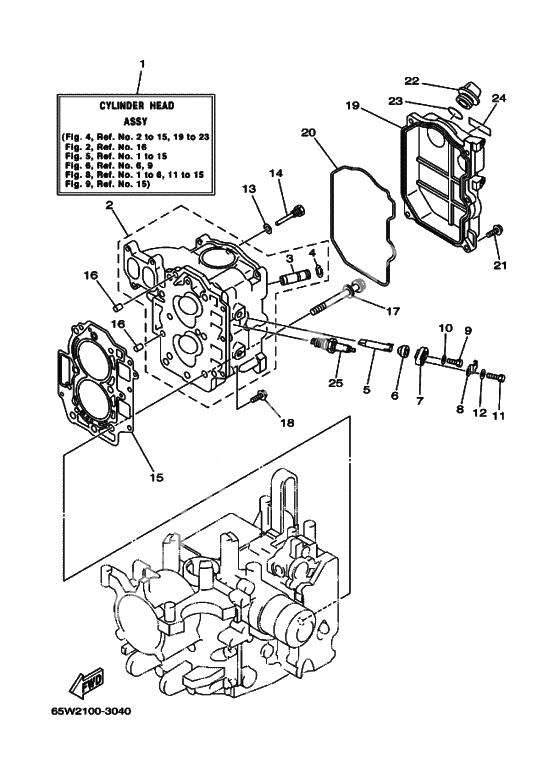 1

CYLINDER HEAD
ASSY
(Fig. 4, Ref. No. 2 to 15, 19 to 23
Fig. 2, Ref. No. 16
Fig. 5, Ref. No. 1 to 15
Fig. 6, Ref. No. 6, 9
Fig. 8, Ref. No. 1 to 6, 11 to 15
Fig. 9, Ref. No. 15)

22
23
24
19
20
14
13
2
3
4
21
16
17
16
10
9
25
5
6
7
8
12
11
18
15

FWD

65W2100-3040