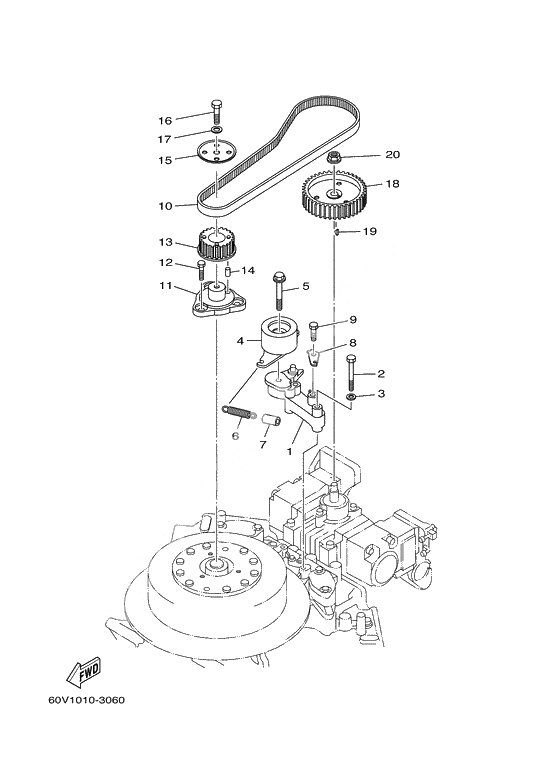 16
17
15
20
18
10
19
13
12
14
11
5
9
4
8
2
3
6
7
1
FWD
60V1010-3060