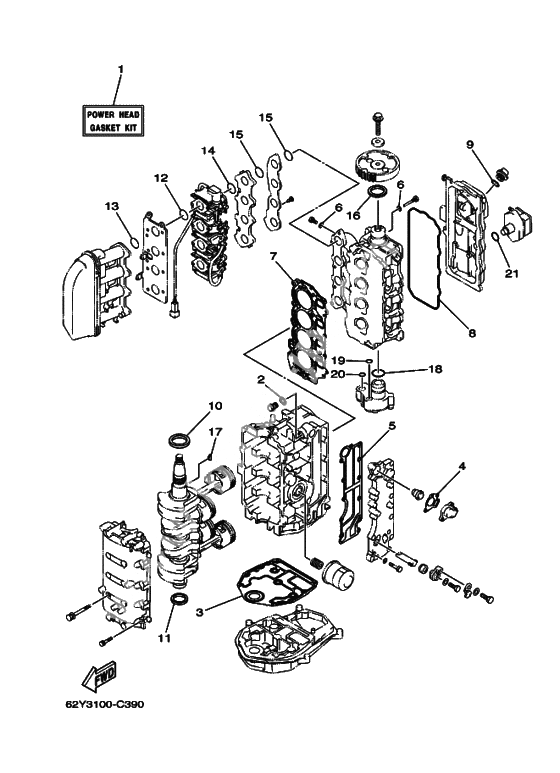 1
POWER HEAD
GASKET KIT

15
15
14
12
13
9
6
6
16
21
7
8
19
20
18
2
10
17
5
4
3
11

FWD

62Y3100-C390