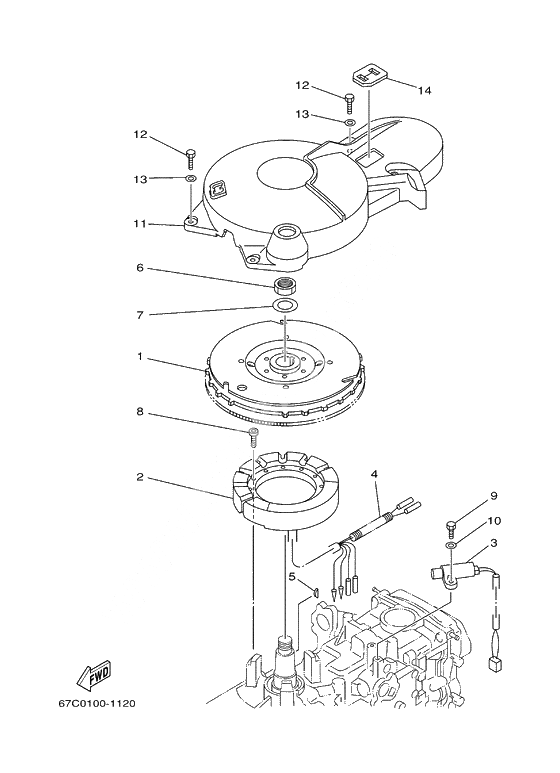 12
14
13
12
13
11
6
7
1
8
2
4
9
10
3
5
FWD
67C0100-1120