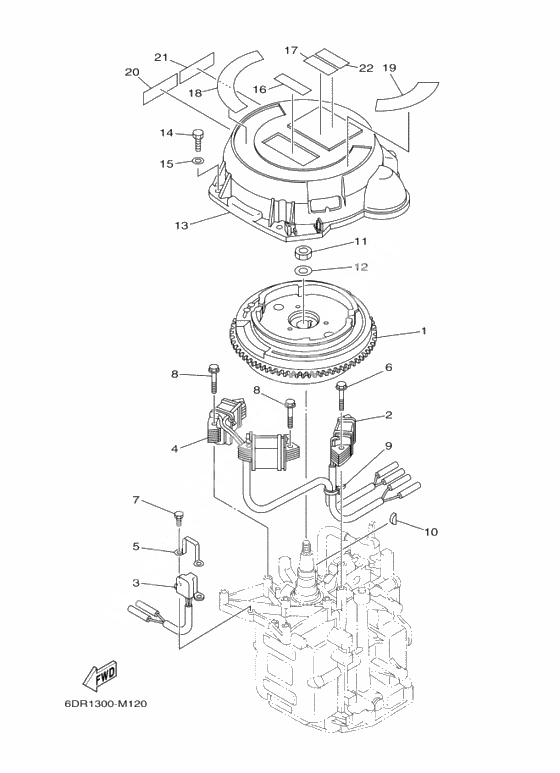 21
20
17
22
19
18
16
14
15
13
11
12
1
8
6
8
2
4
9
7
10
5
3
FWD
6DR1300-M120