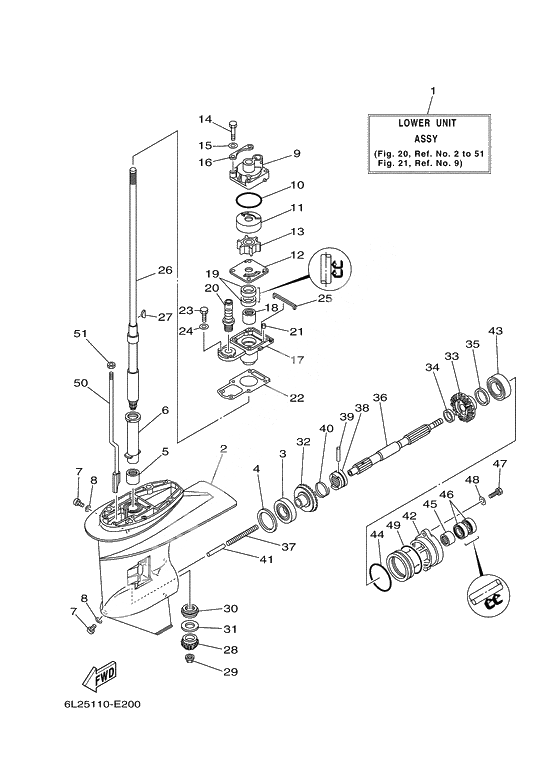 1
LOWER UNIT
ASSY
(Fig. 20, Ref. No. 2 to 51
Fig. 21, Ref. No. 9)

14
15
16
9
10
11
13
12
19
20
18
25
23
24
21
17
22
26
27
51
50
6
5
7
8
2
4
3
32
40
39
38
36
34
33
35
43
47
48
46
45
42
49
44
37
41
8
7
30
31
28
29
FWD
6L25110-E200