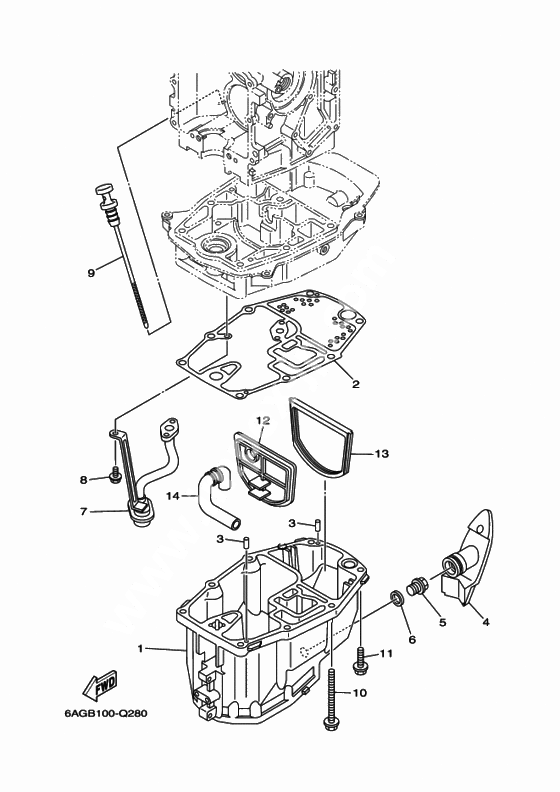 9

2

12

13

8

14

7

3

3

4

5

6

1

11

10

FWD

6AGB100-Q280