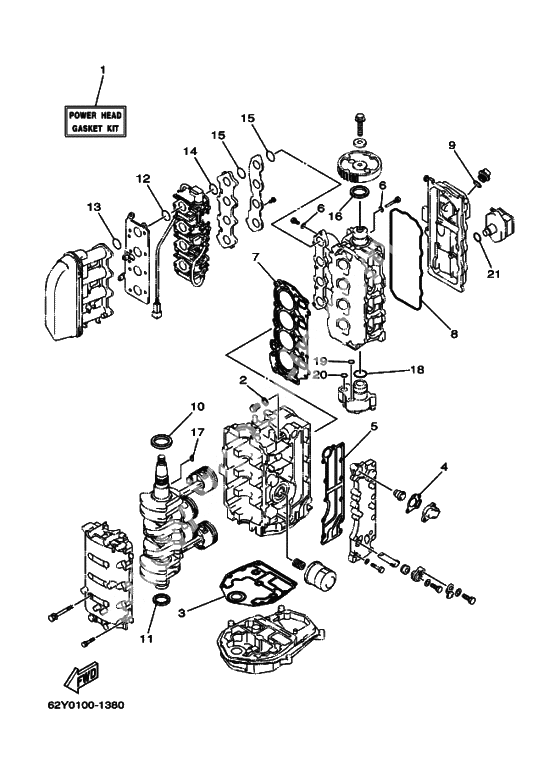 1
POWER HEAD GASKET KIT
15
15
14
12
13
9
6
6
16
21
7
8
19
20
18
2
10
17
5
4
3
11
FWD
62Y0100-1380