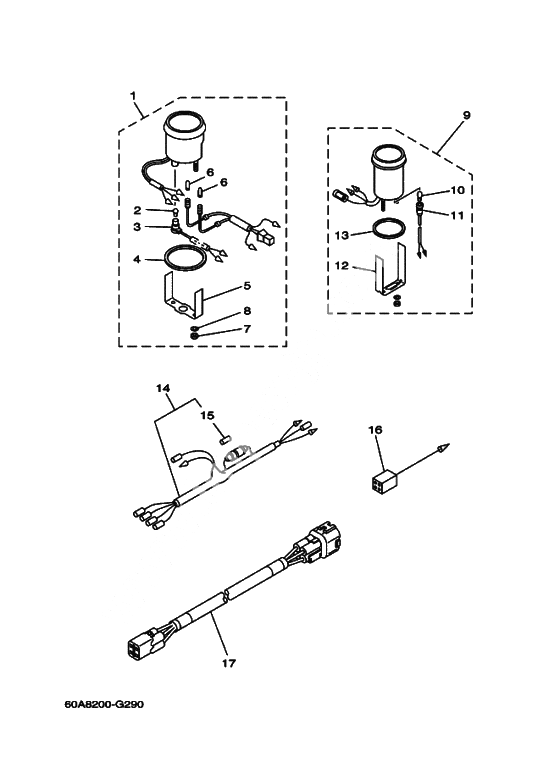 1
6
6
2
3
4
5
8
7
9
10
11
13
12
14
15
16
17
60A8200-G290