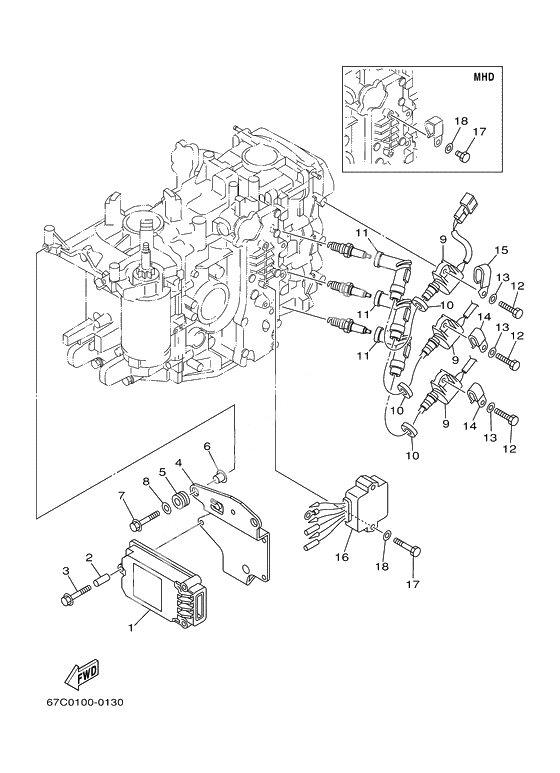 MHD
18
17
11
9
15
13
12
11
10
14
13
12
11
9
10
9
14
13
12
10
6
4
5
8
7
2
3
1
16
18
17
FWD
67C0100-0130