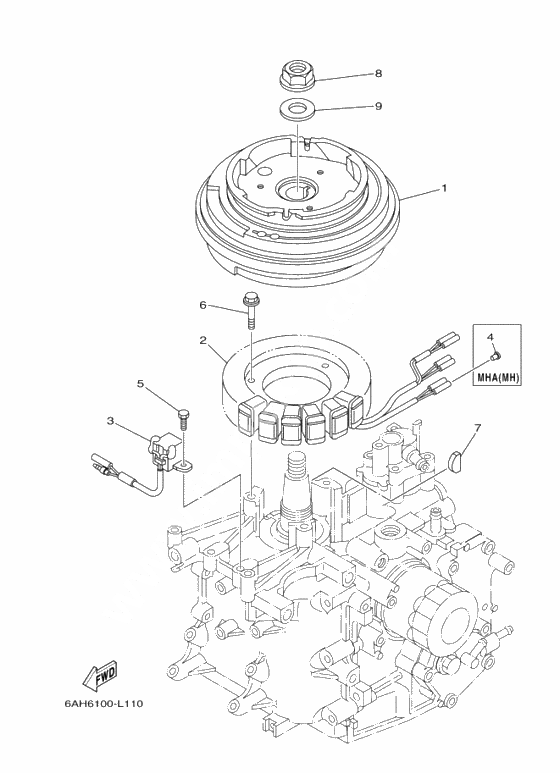 8
9
1
6
2
4
MHA(MH)
5
3
7
FWD
6AH6100-L110