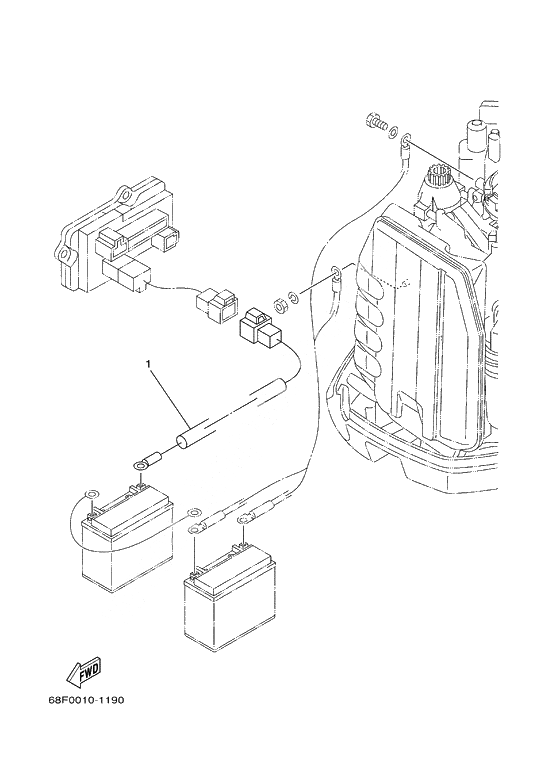 1

FWD

68F0010-1190