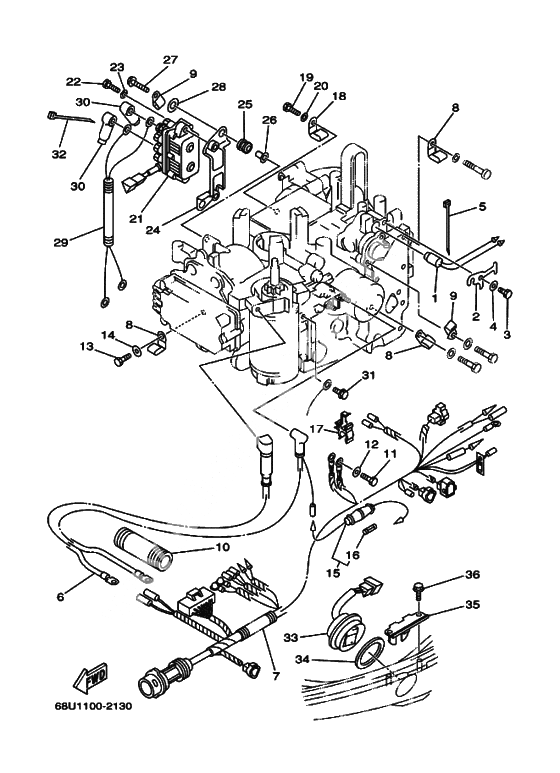 27
23
9
22
28
30
19
20
18
25
26
8
32
30
21
24
5
29
1
9
2
4
3
8
14
13
8
31
17
12
11
10
16
15
6
36
35
33
34
7
FWD
68U1100-2130