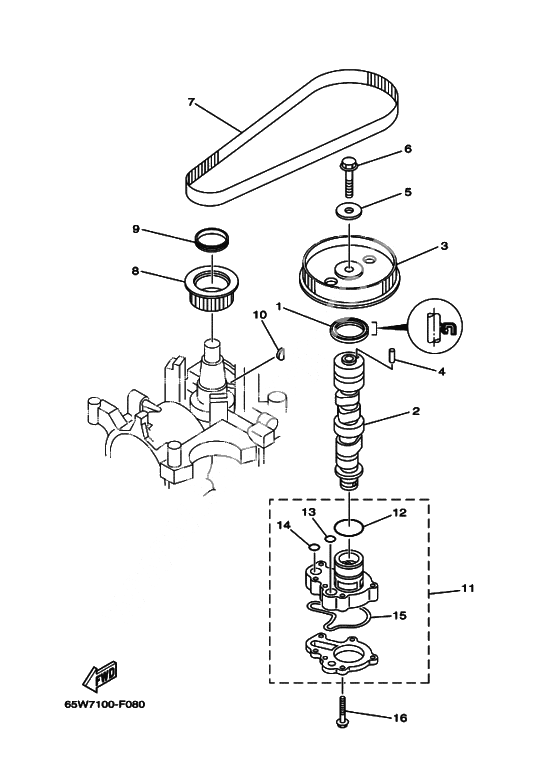 7
6
5
9
3
8
1
10
4
2
13
12
14
11
15
FWD
65W7100-F080
16