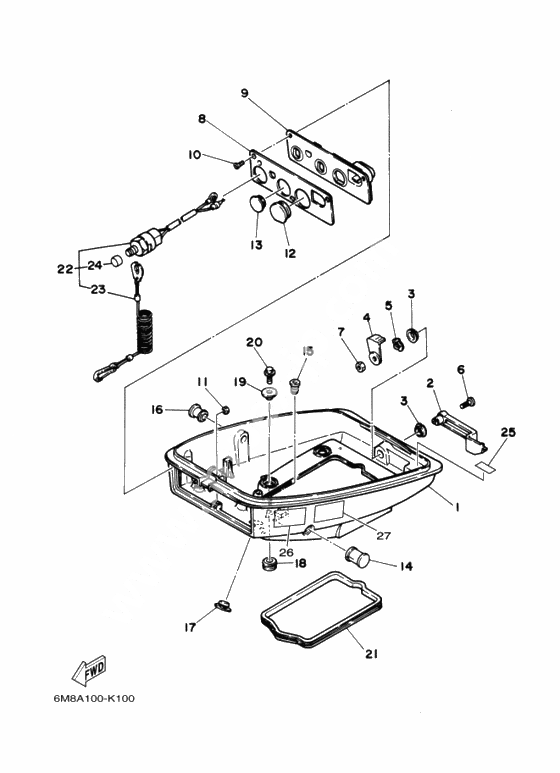 9
8
10
13
12
22
24
23
3
5
4
7
20
15
19
11
16
6
2
3
25
1
27
26
18
14
17
21
FWD
6M8A100-K100