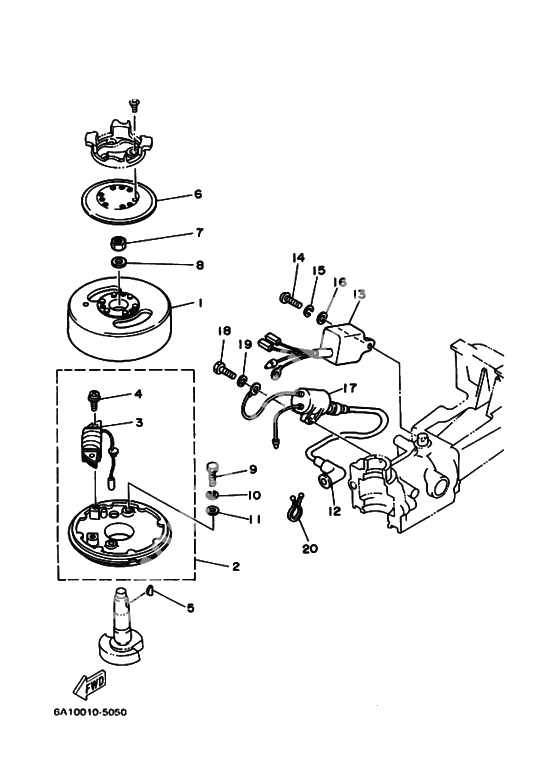 6
7
8
1
14
15
16
13
18
19
17
4
3
9
10
11
12
20
2
5
FWD
6A10010-5050