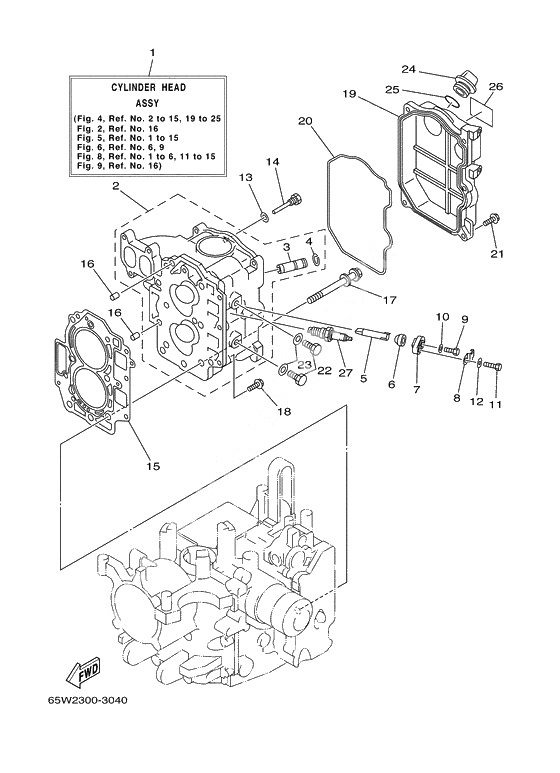 1

CYLINDER HEAD
ASSY
(Fig. 4, Ref. No. 2 to 15, 19 to 25
Fig. 2, Ref. No. 16
Fig. 5, Ref. No. 1 to 15
Fig. 6, Ref. No. 6, 9
Fig. 8, Ref. No. 1 to 6, 11 to 15
Fig. 9, Ref. No. 16)

24
25
26
19
20
14
13
2
3
4
21
16
17
16
10
9
23
22
27
5
6
7
8
12
11
18
15
FWD
65W2300-3040