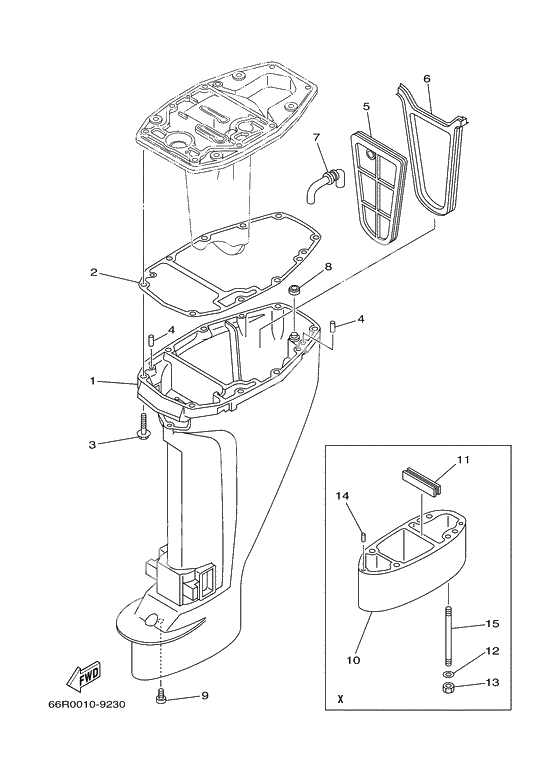 6
5
7
2
8
4
4
1
3
11
14
15
10
12
13
X
FWD
9
66R0010-9230