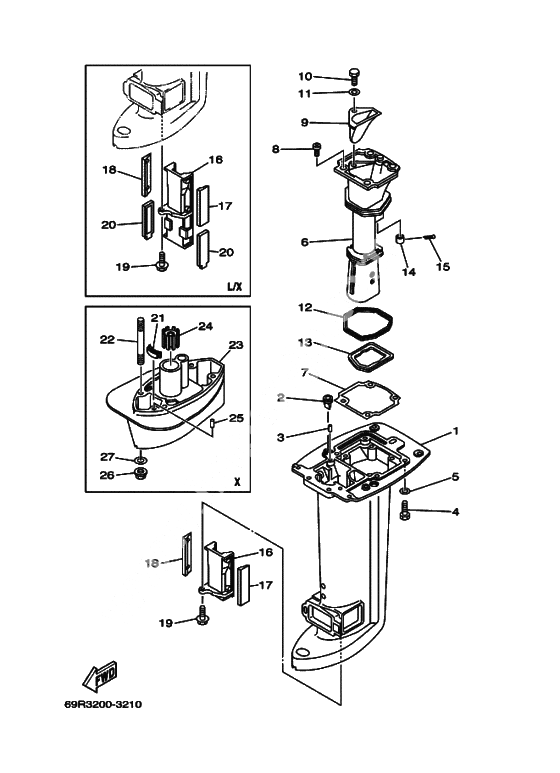 18
16
17
20
20
19
L/X
21
22
24
23
25
27
26
X
10
11
9
8
6
14
15
12
13
7
2
3
1
5
4
18
16
17
19
FWD
69R3200-3210