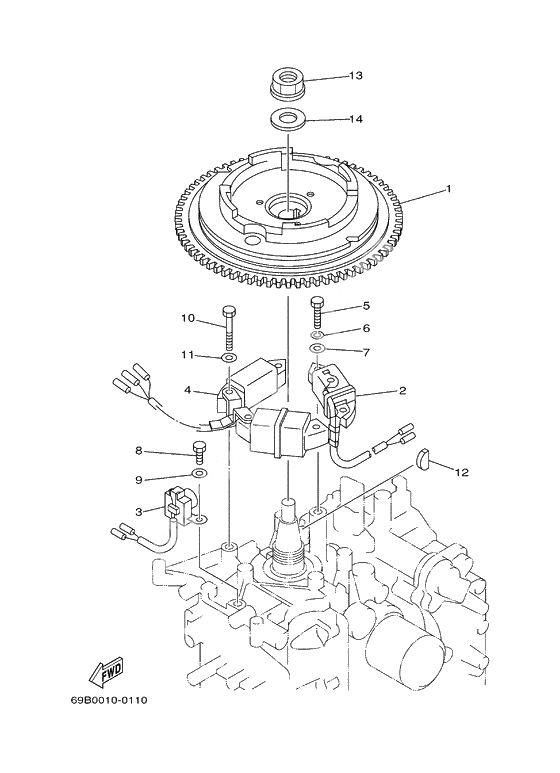 13
14
1
10
5
6
11
7
4
2
8
9
12
3
FWD
69B0010-0110