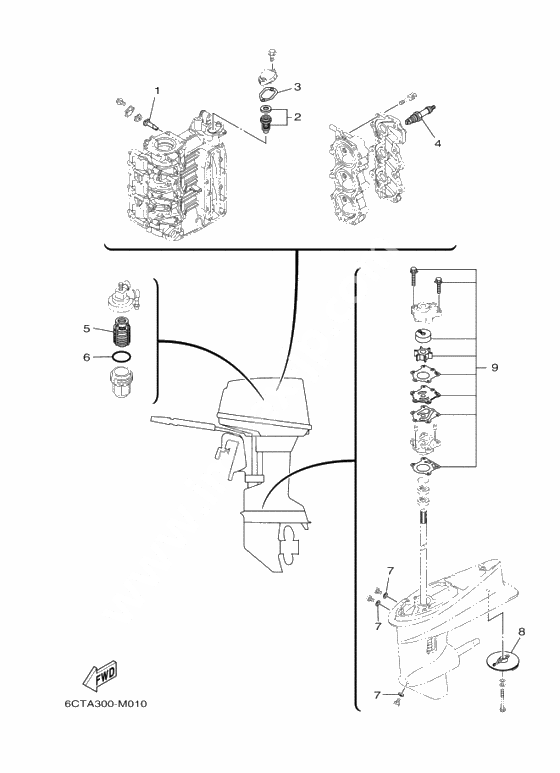 1
3
2
4
5
6
9
7
7
8
7
FWD
6CTA300-M010