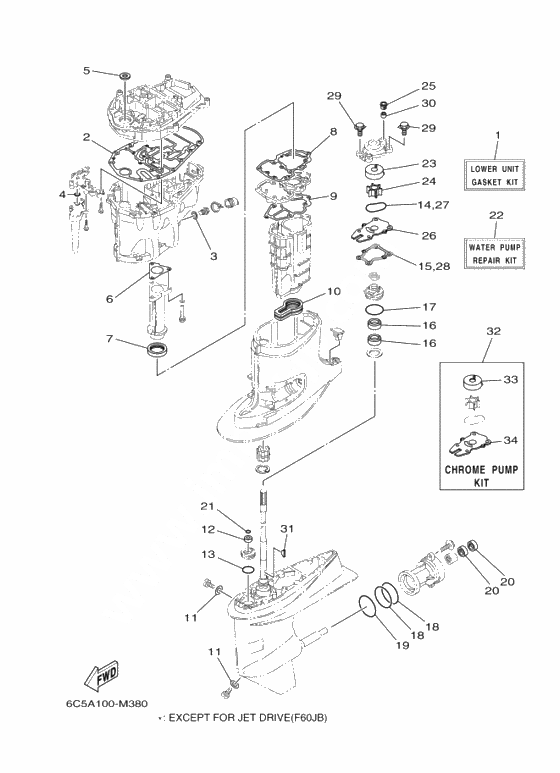 5
2
4
3
6
7
8
9
10
29
25
30
29
23
24
14,27
26
15,28
17
16
16
1
LOWER UNIT GASKET KIT
22
WATER PUMP REPAIR KIT
32
33
34
CHROME PUMP KIT
21
12
31
13
11
11
20
20
18
18
19
FWD
6C5A100-M380
*: EXCEPT FOR JET DRIVE(F60JB)