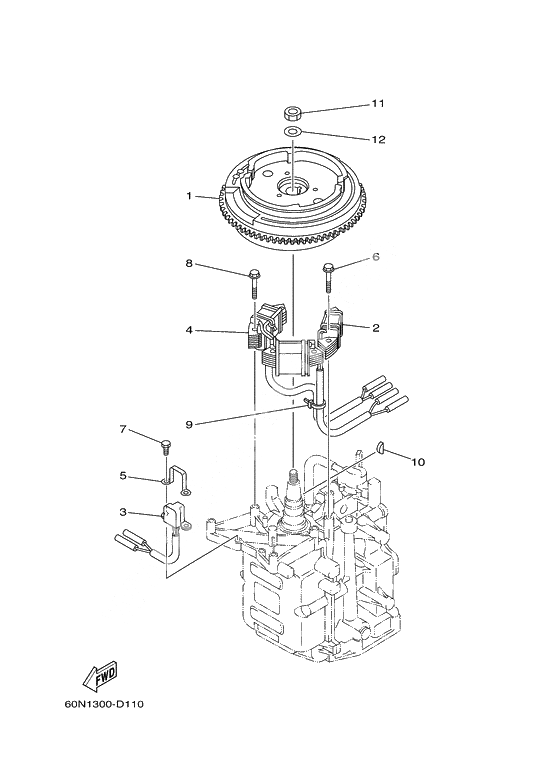 11

12

1

8

6

4

2

9

7

10

5

3

FWD

60N1300-D110