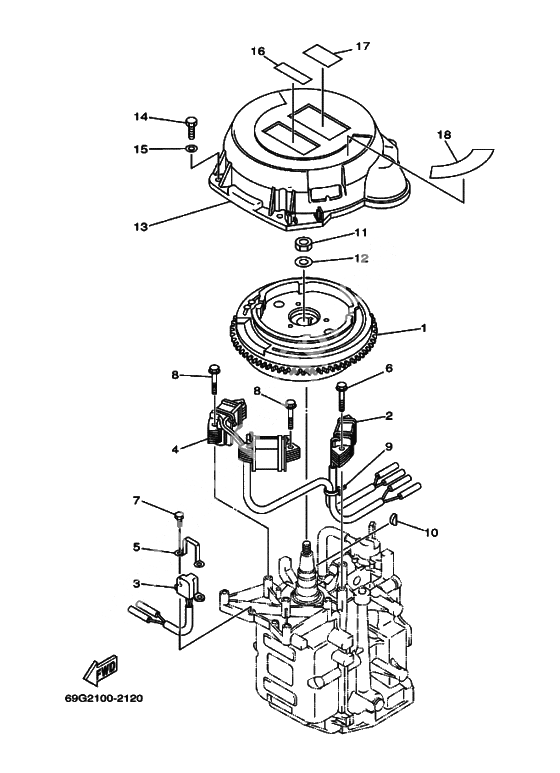 16
17
14
15
18
13
11
12
1
8
6
8
2
4
9
7
10
5
3
FWD
69G2100-2120