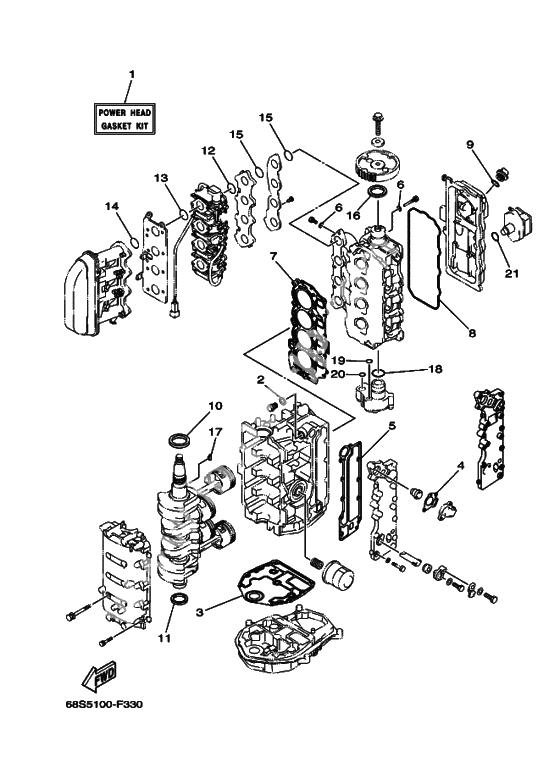 1

POWER HEAD GASKET KIT

15

15

12

13

14

9

6

6

16

21

7

8

19

20

18

2

10

17

5

4

3

11

FWD

68S5100-F330