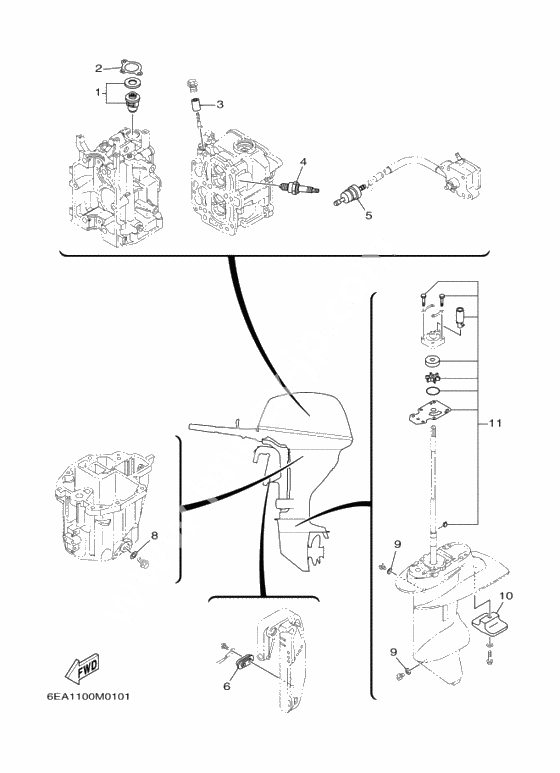 2
1
3
4
5
11
8
9
10
9
6
FWD
6EA1100M0101