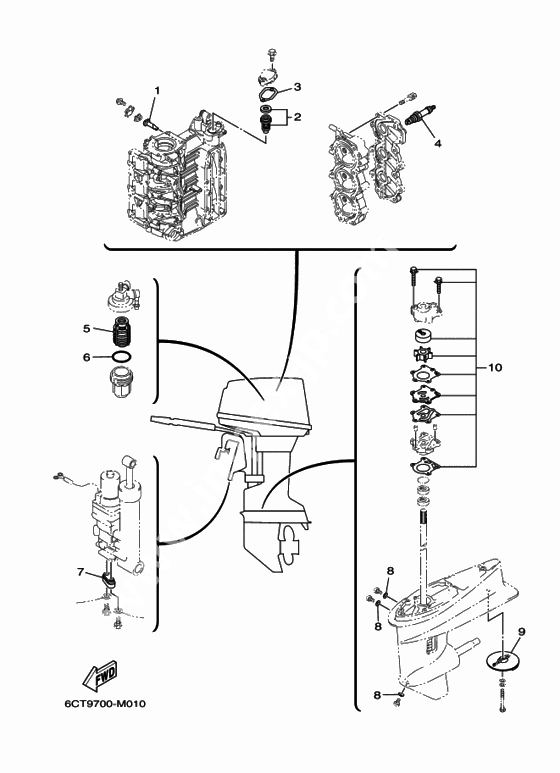 1
3
2
4
5
6
10
7
8
8
9
8
FWD
6CT9700-M010