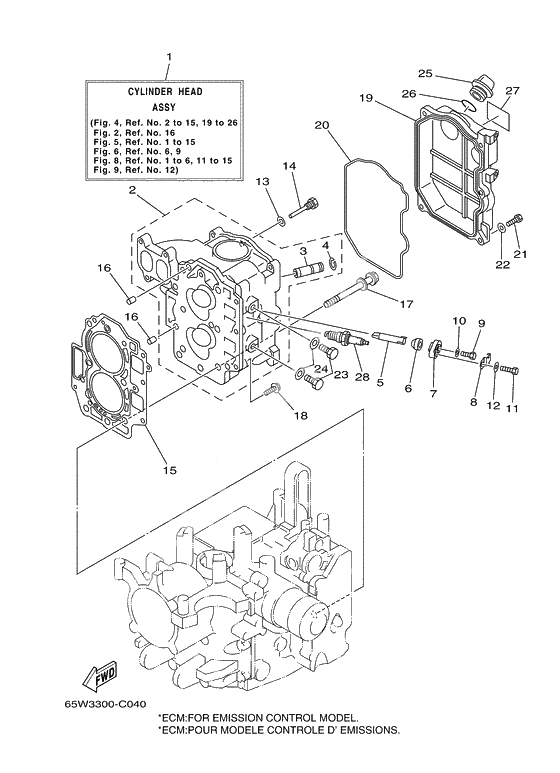 1

CYLINDER HEAD
ASSY
(Fig. 4, Ref. No. 2 to 15, 19 to 26
Fig. 2, Ref. No. 16
Fig. 5, Ref. No. 1 to 15
Fig. 6, Ref. No. 6, 9
Fig. 8, Ref. No. 1 to 6, 11 to 15
Fig. 9, Ref. No. 12)

25
26
27
19
20
14
13
2
3
4
21
22
16
17
16
10
9
24
23
28
5
6
7
8
12
11
18
15

FWD

65W3300-C040

*ECM:FOR EMISSION CONTROL MODEL.
*ECM:POUR MODELE CONTROLE D' EMISSIONS.